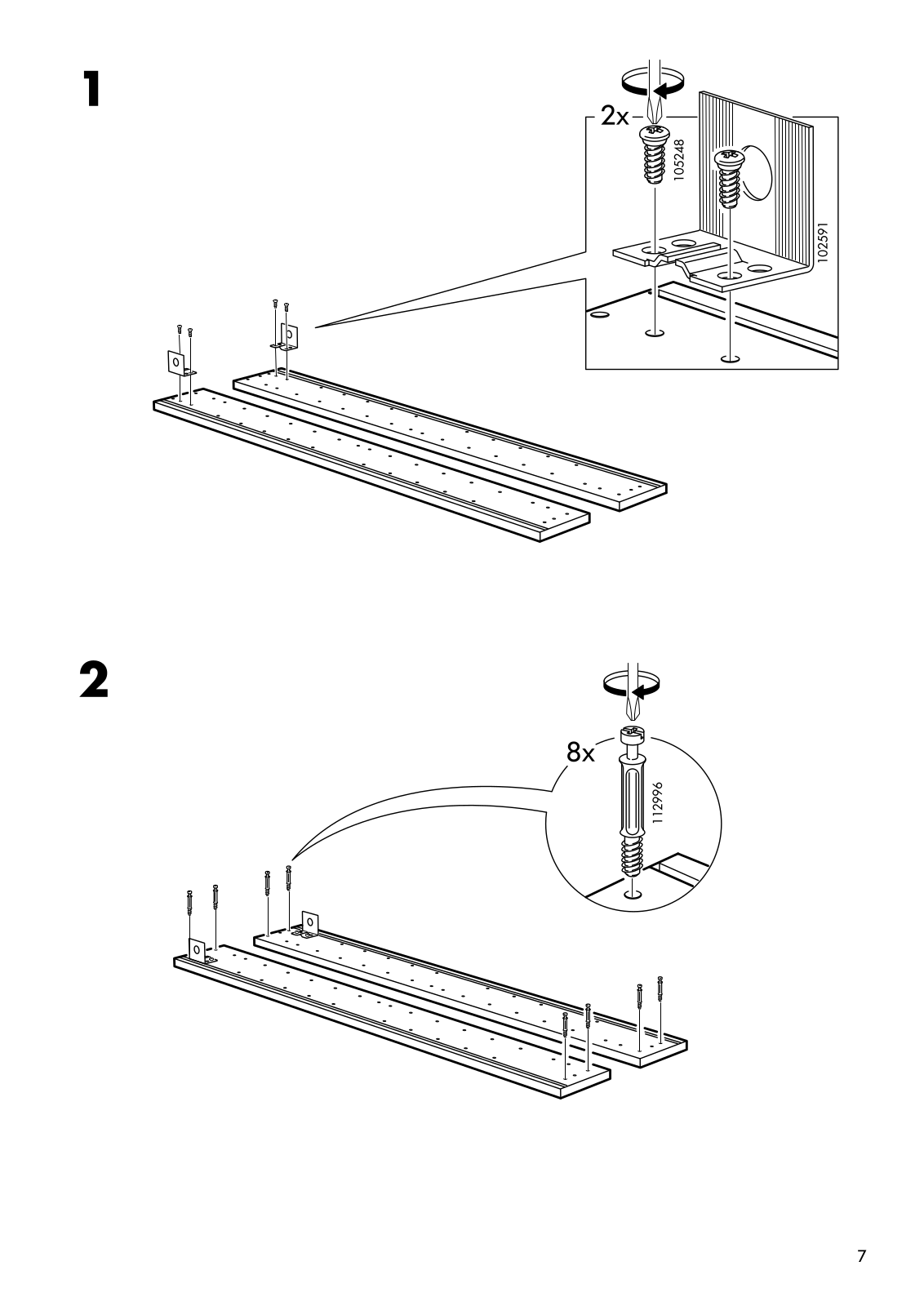 1

2x

105248

102591

2

8x

112996

7