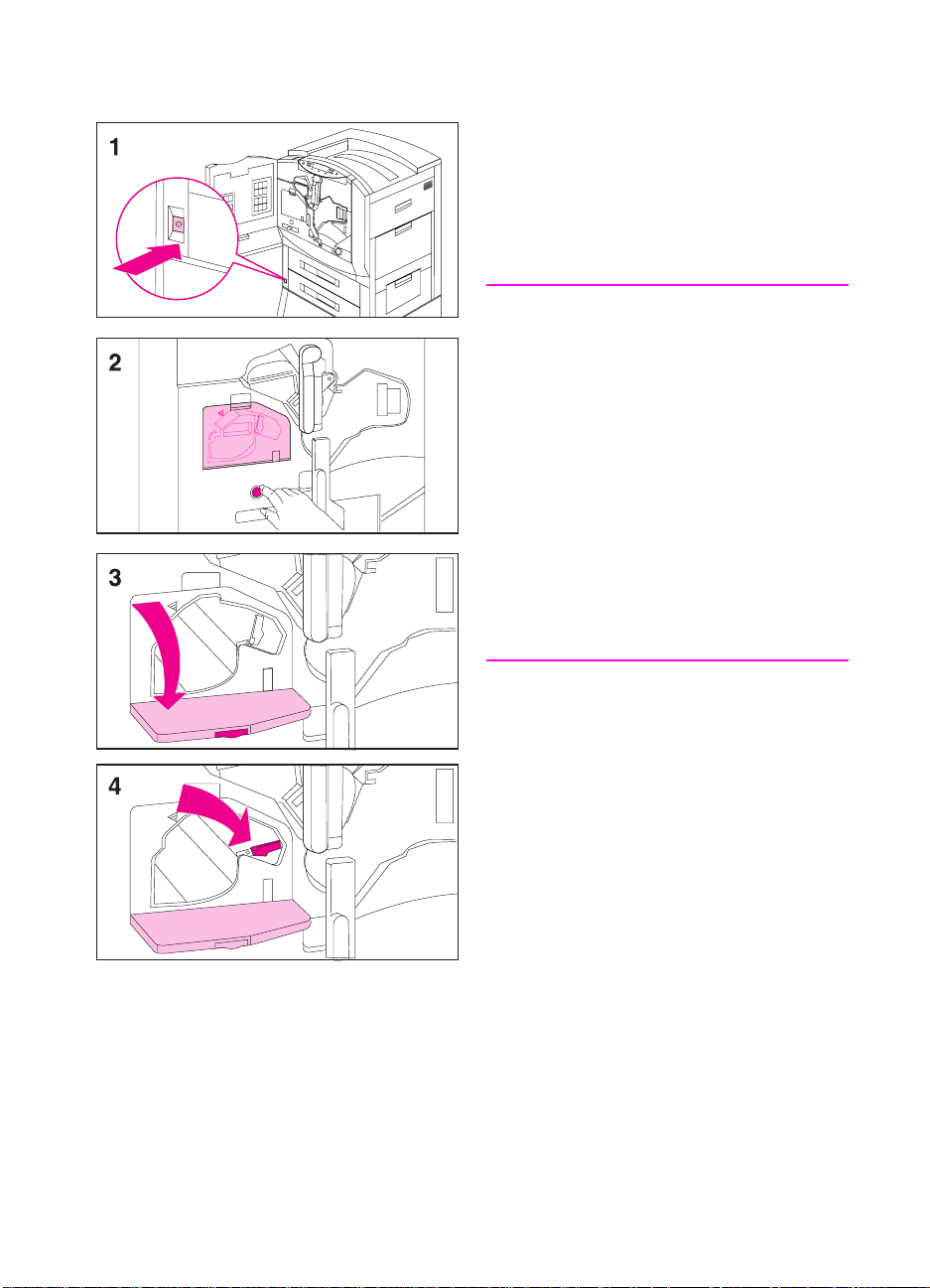 1

2

3

4