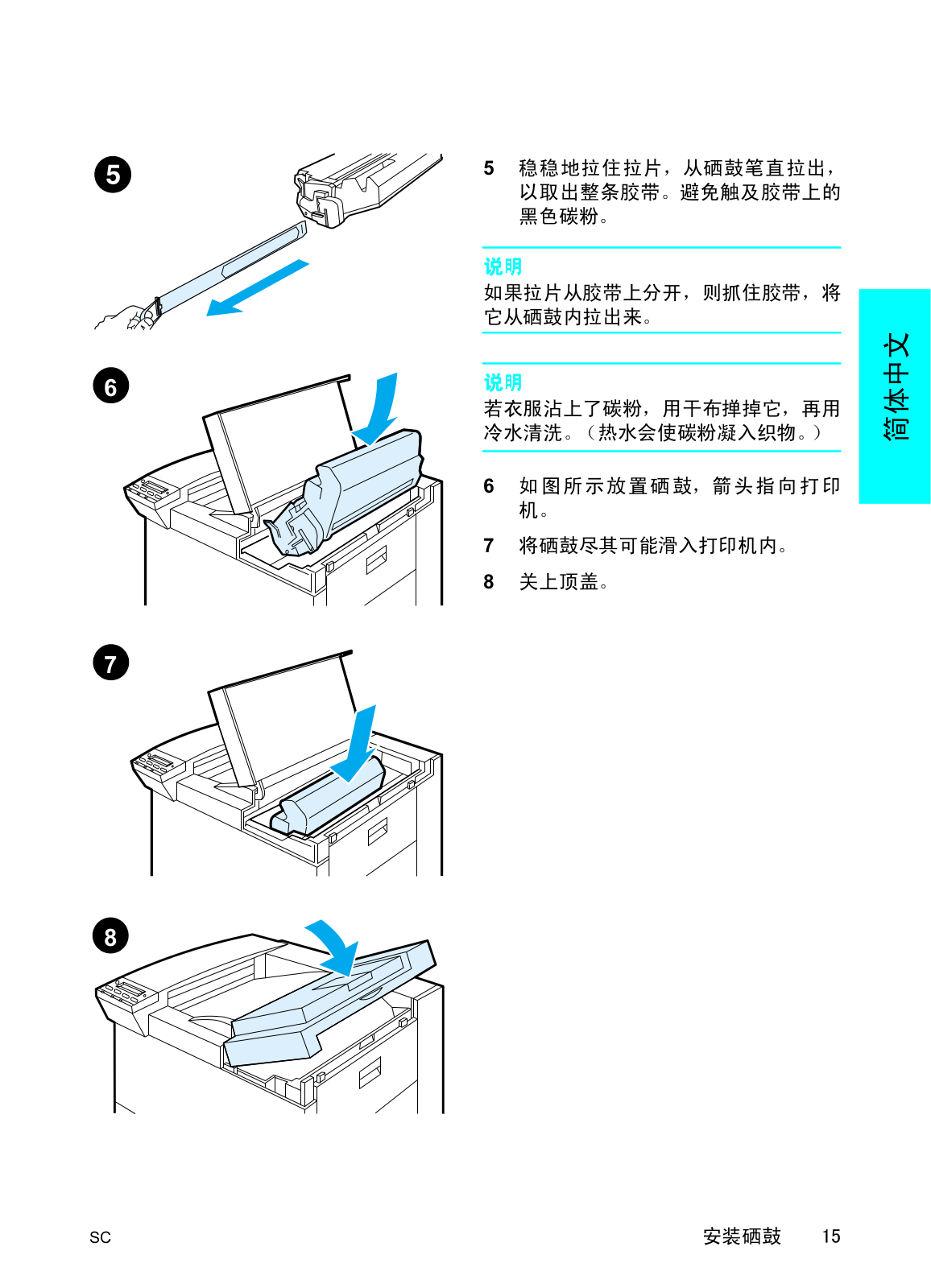 5

6

7

8

5 稳稳地拉住拉片，从硒鼓笔直拉出，以取出整条胶带。避免触及胶带上的黑色碳粉。

说明
如果拉片从胶带上分开，则抓住胶带，将它从硒鼓内拉出来。

说明
若衣服沾上了碳粉，用干布掸掉它，再用冷水清洗。（热水会使碳粉凝入织物。）

6 如图所示放置硒鼓，箭头指向打印机。

7 将硒鼓尽其可能滑入打印机内。

8 关上顶盖。

简体中文

SC

安装硒鼓 15