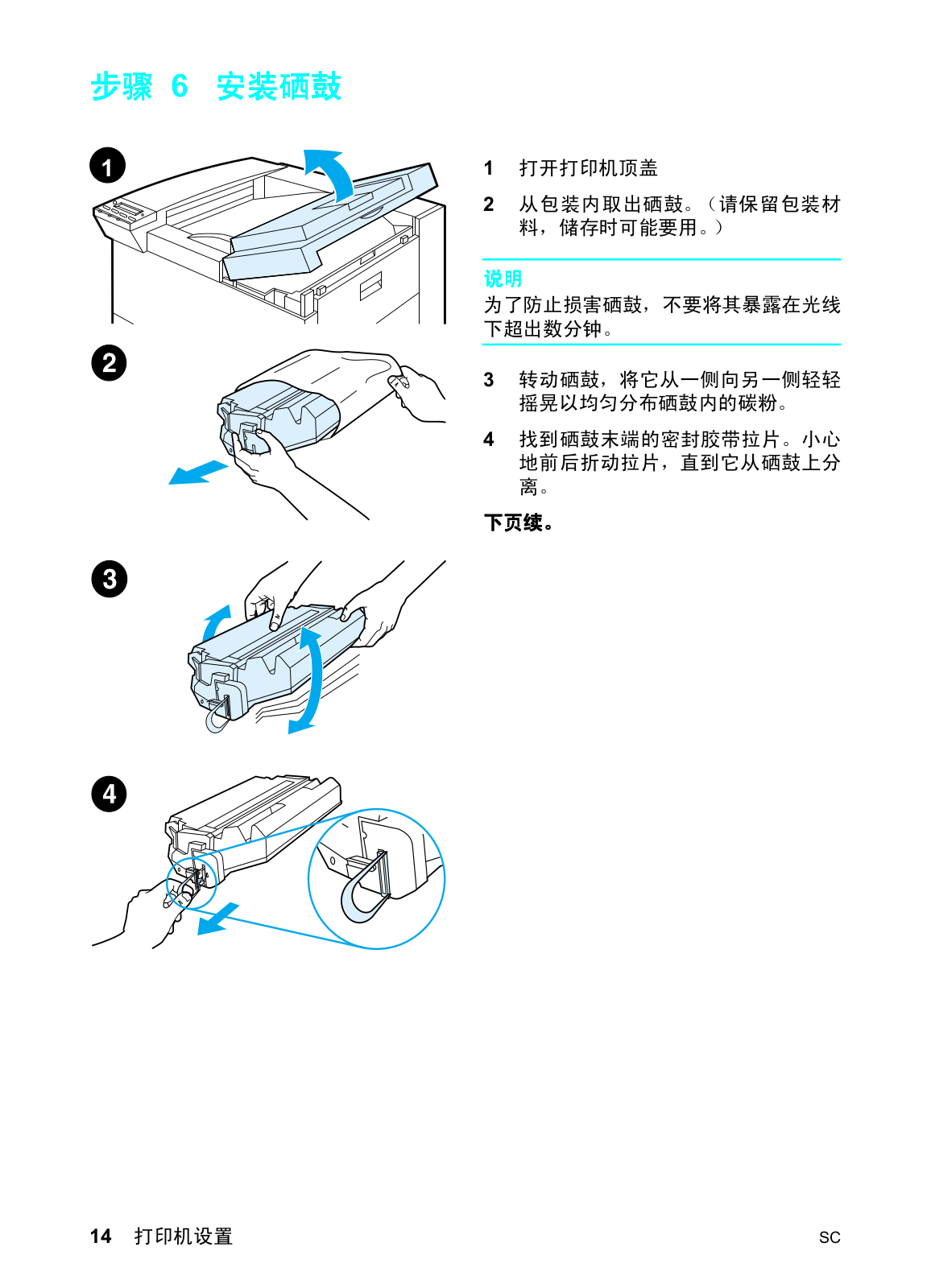 步骤 6 安装硒鼓

1

2

3

4

1 打开打印机顶盖

2 从包装内取出硒鼓。（请保留包装材料，储存时可能要用。）

说明
为了防止损害硒鼓，不要将其暴露在光线下超出数分钟。

3 转动硒鼓，将它从一侧向另一侧轻轻摇晃以均匀分布硒鼓内的碳粉。

4 找到硒鼓末端的密封胶带拉片。小心地前后折动拉片，直到它从硒鼓上分离。

下页续。

14 打印机设置

SC