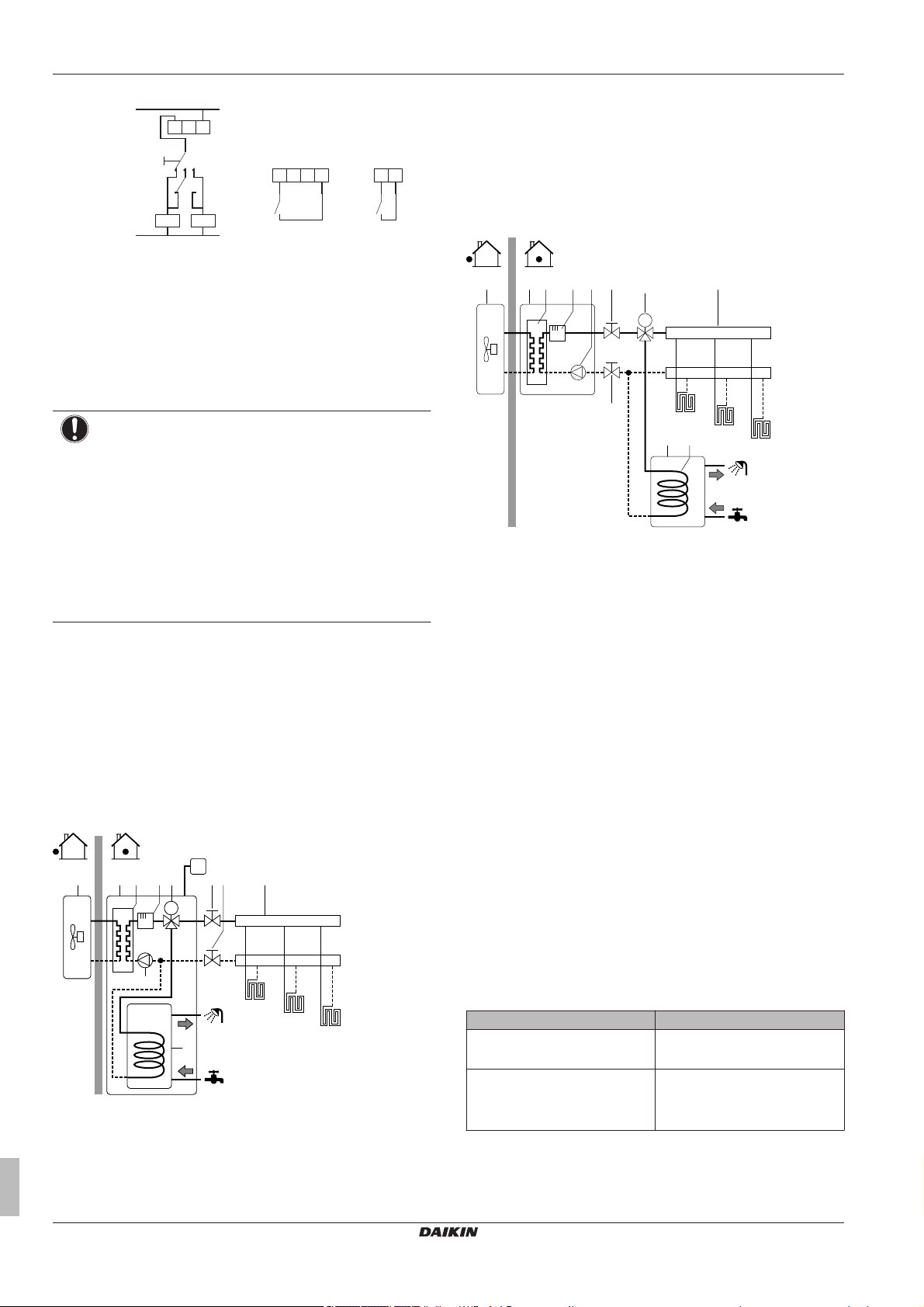 DAIKIN