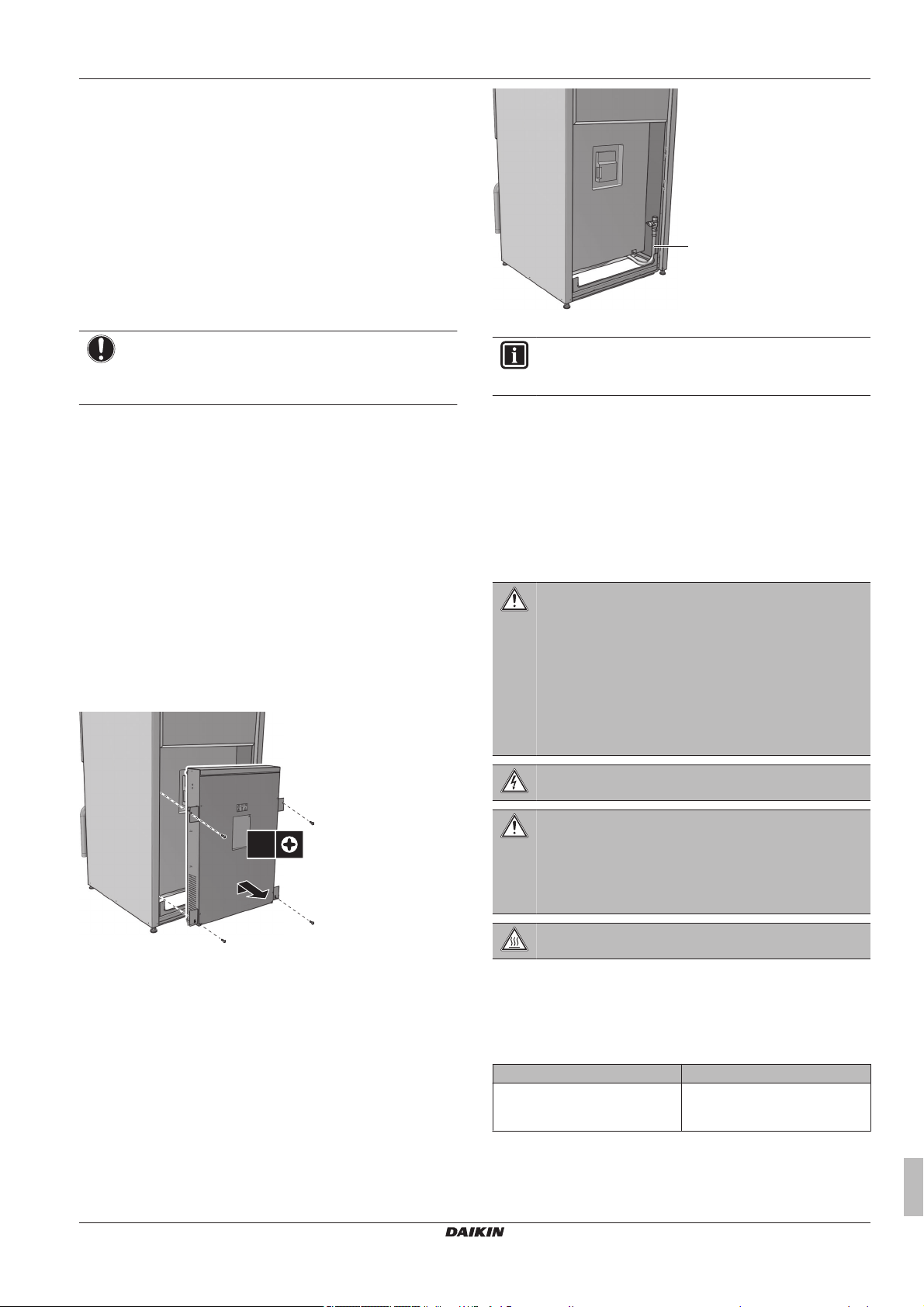 DAIKIN