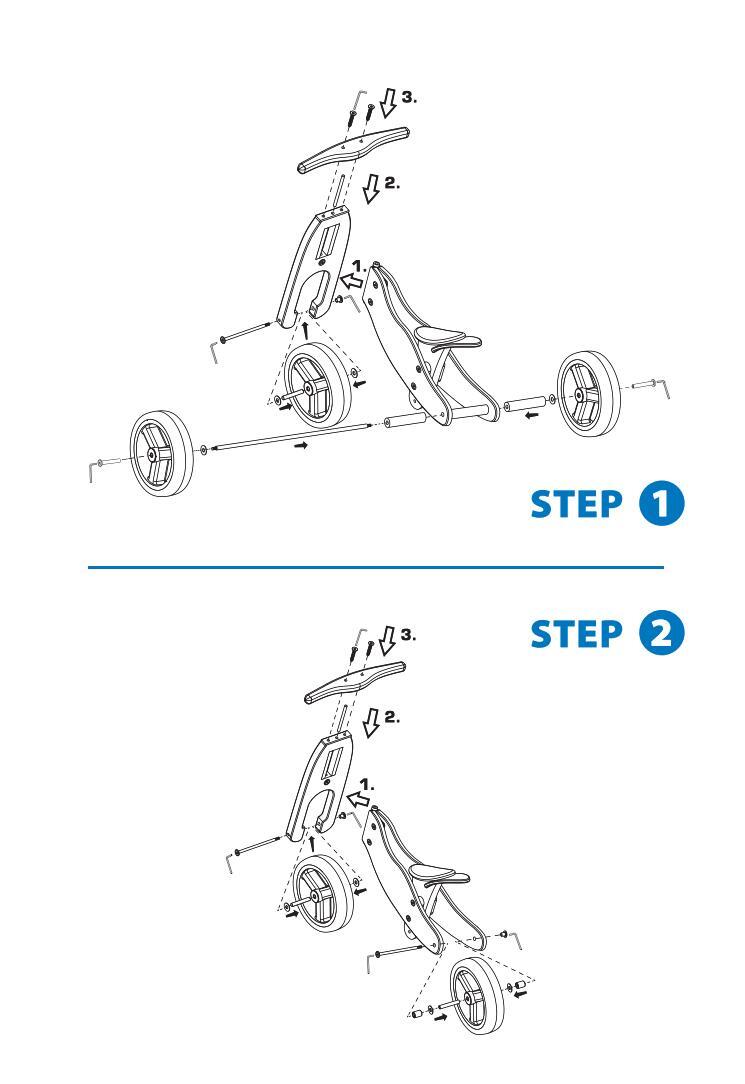 3.

2.

1.

STEP 1

STEP 2

3.

2.

1.