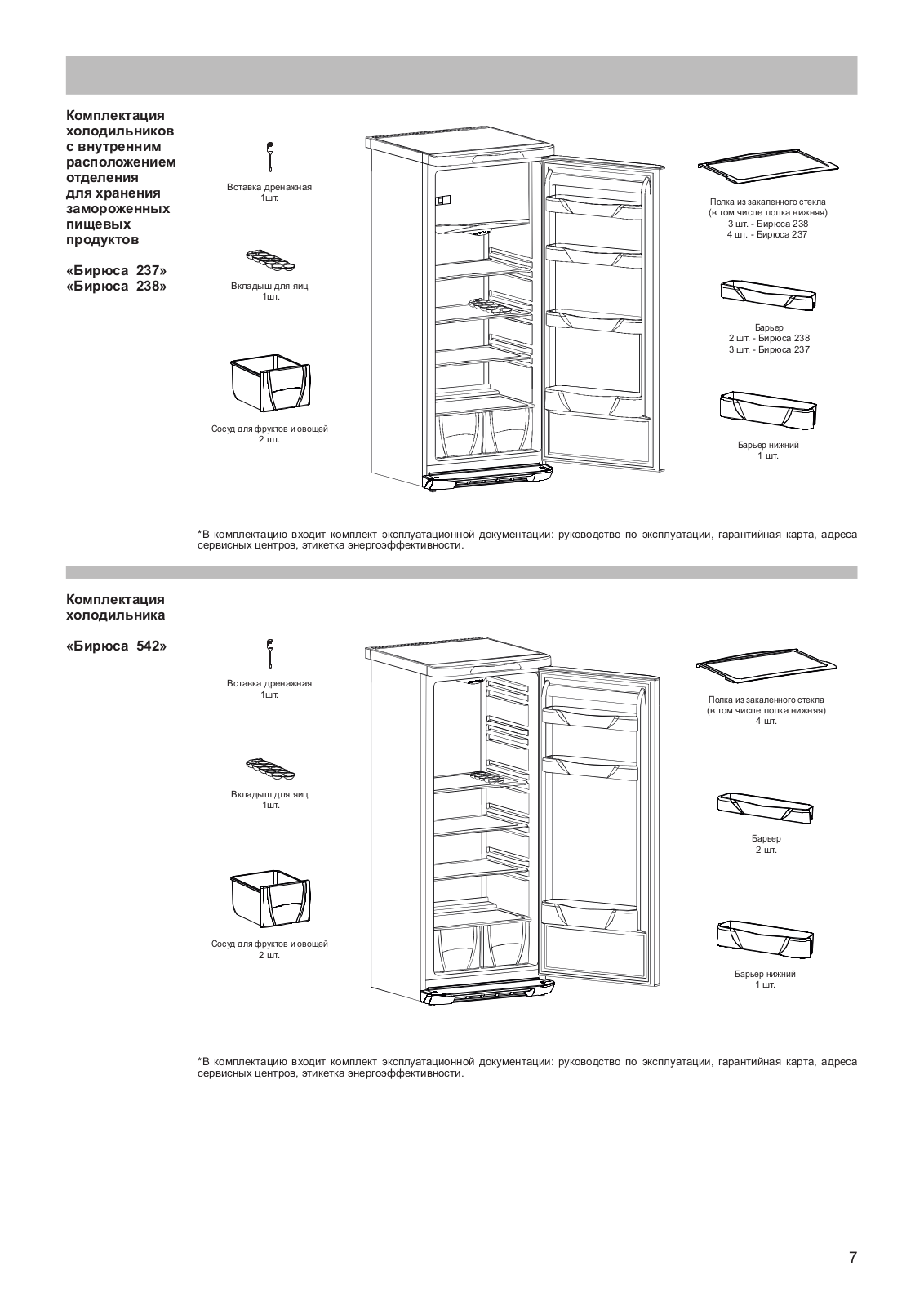 Комплектация холодильников с внутренним расположением отделения для хранения замороженных пищевых продуктов

«Бирюса 237»
«Бирюса 238»

Вставка дренажная
1шт.

Вкладыш для яиц
1шт.

Сосуд для фруктов и овощей
2 шт.

Полка из закаленного стекла
(в том числе полка нижняя)
3 шт. - Бирюса 238
4 шт. - Бирюса 237

Барьер
2 шт. - Бирюса 238
3 шт. - Бирюса 237

Барьер нижний
1 шт.

*В комплектацию входит комплект эксплуатационной документации: руководство по эксплуатации, гарантийная карта, адреса сервисных центров, этикетка энергоэффективности.

Комплектация холодильника

«Бирюса 542»

Вставка дренажная
1шт.

Вкладыш для яиц
1шт.

Сосуд для фруктов и овощей
2 шт.

Полка из закаленного стекла
(в том числе полка нижняя)
4 шт.

Барьер
2 шт.

Барьер нижний
1 шт.

*В комплектацию входит комплект эксплуатационной документации: руководство по эксплуатации, гарантийная карта, адреса сервисных центров, этикетка энергоэффективности.

7