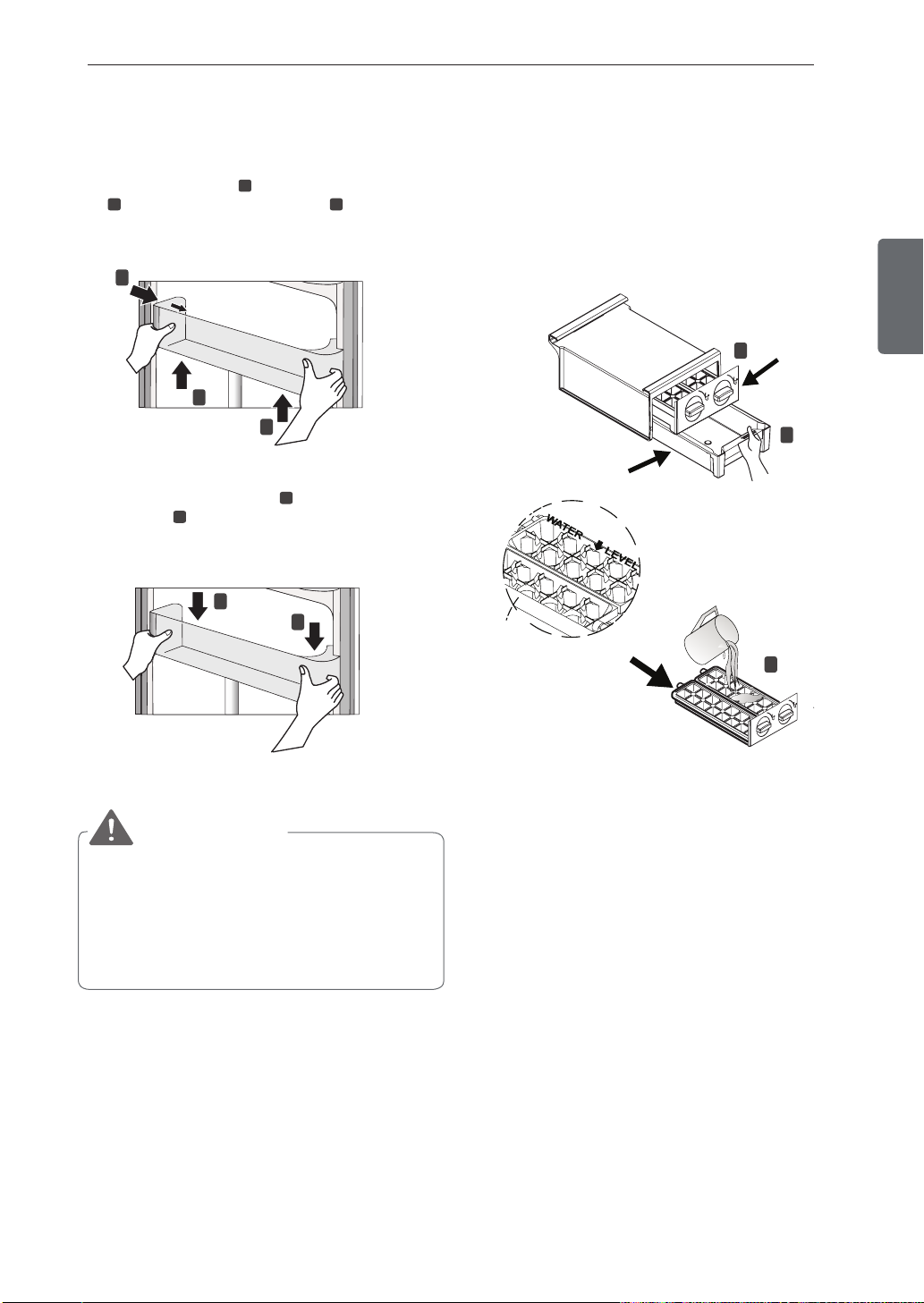 WATER LEVEL