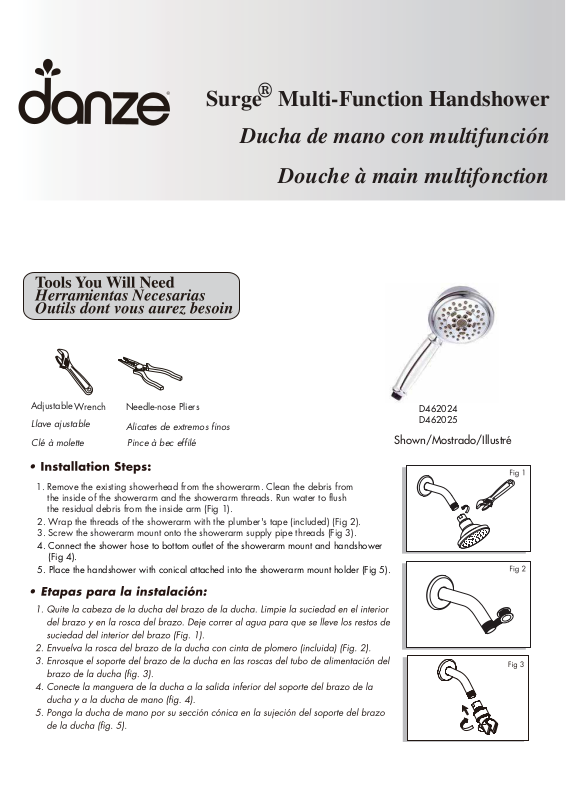 danze

Surge® Multi-Function Handshower
Ducha de mano con multifunción
Douche à main multifonction

Tools You Will Need
Herramientas Necesarias
Outils dont vous aurez besoin

Adjustable Wrench
Llave ajustable
Clé à molette

Needle-nose Pliers
Alicates de extremos finos
Pince à bec effilé

D462024
D462025
Shown/Mostrado/Illustré

• Installation Steps:

1. Remove the existing showerhead from the showerarm. Clean the debris from the inside of the showerarm and the showerarm threads. Run water to flush the residual debris from the inside arm (Fig 1).
2. Wrap the threads of the showerarm with the plumber's tape (included) (Fig 2).
3. Screw the showerarm mount onto the showerarm supply pipe threads (Fig 3).
4. Connect the shower hose to bottom outlet of the showerarm mount and handshower (Fig 4).
5. Place the handshower with conical attached into the showerarm mount holder (Fig 5).

• Etapas para la instalación:

1. Quite la cabeza de la ducha del brazo de la ducha. Limpie la suciedad en el interior del brazo y en la rosca del brazo. Deje correr al agua para que se lleve los restos de suciedad del interior del brazo (Fig. 1).
2. Envuelva la rosca del brazo de la ducha con cinta de plomero (incluida) (Fig. 2).
3. Enrosque el soporte del brazo de la ducha en las roscas del tubo de alimentación del brazo de la ducha (fig. 3).
4. Conecte la manguera de la ducha a la salida inferior del soporte del brazo de la ducha y a la ducha de mano (fig. 4).
5. Ponga la ducha de mano por su sección cónica en la sujeción del soporte del brazo de la ducha (fig. 5).

Fig 1
Fig 2
Fig 3