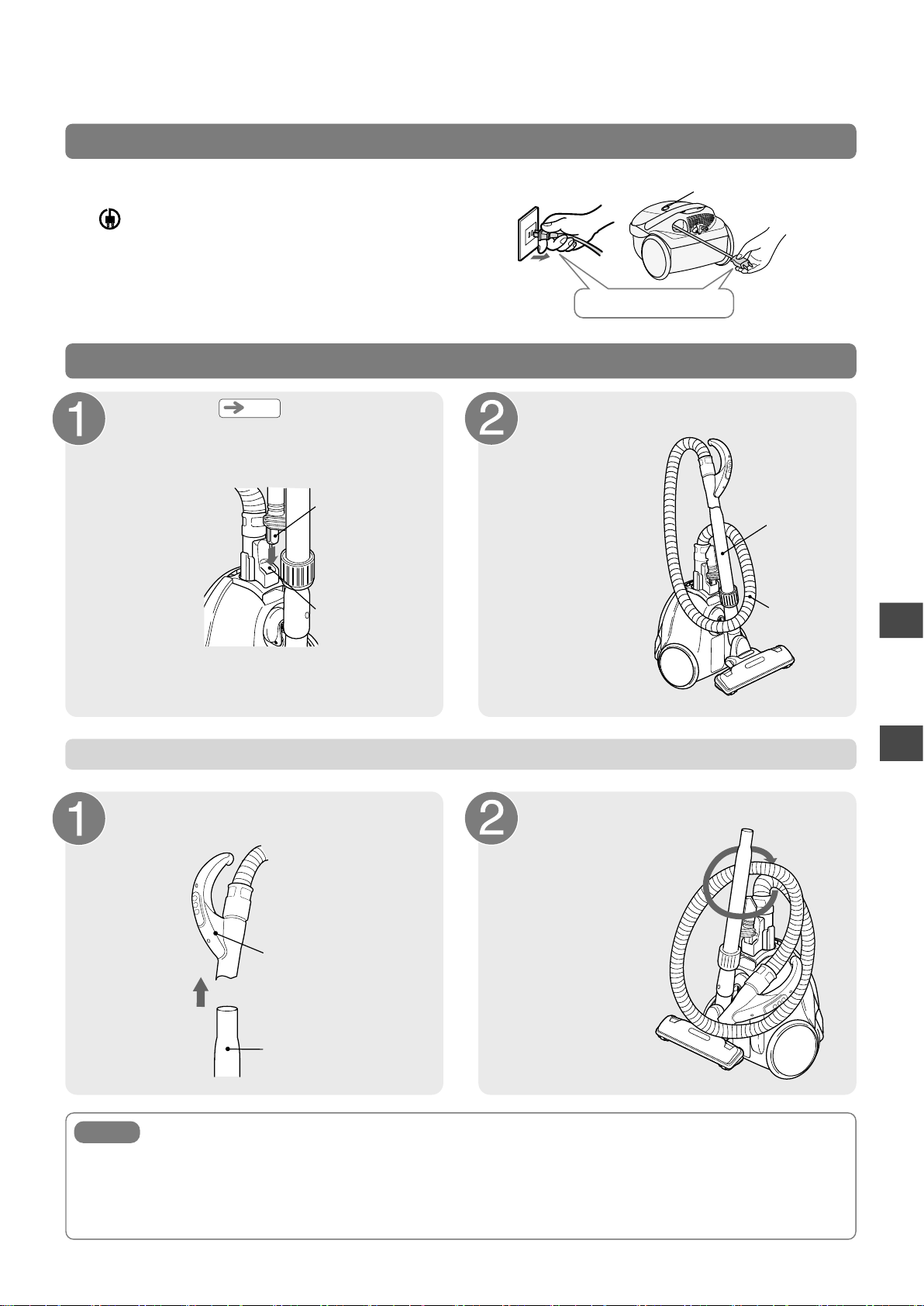 1
2
1
2