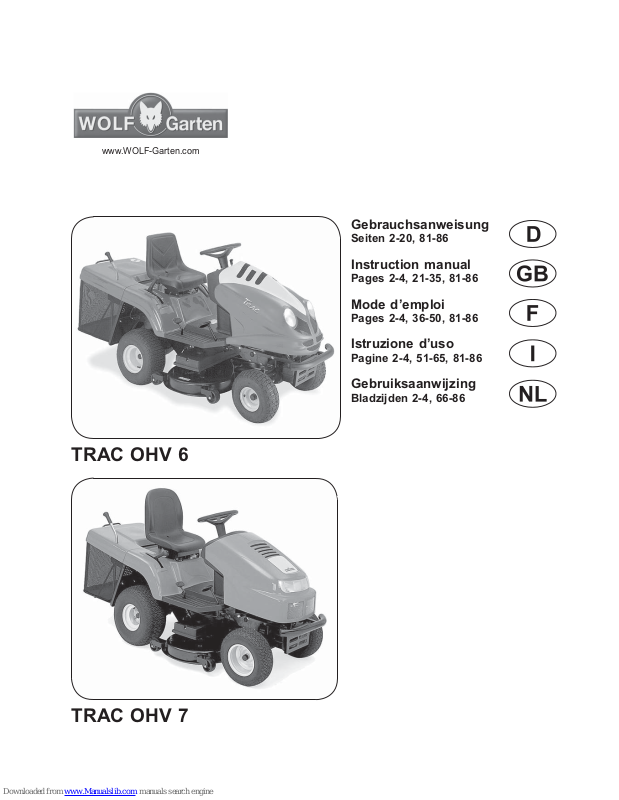 WOLF Garten

www.WOLF-Garten.com

Gebrauchsanweisung
Seiten 2-20, 81-86
D

Instruction manual
Pages 2-4, 21-35, 81-86
GB

Mode d'emploi
Pages 2-4, 36-50, 81-86
F

Istruzione d'uso
Pagine 2-4, 51-65, 81-86
I

Gebruiksaanwijzing
Bladzijden 2-4, 66-86
NL

TRAC OHV 6

TRAC OHV 7

Downloaded from www.Manualslib.com manuals search engine