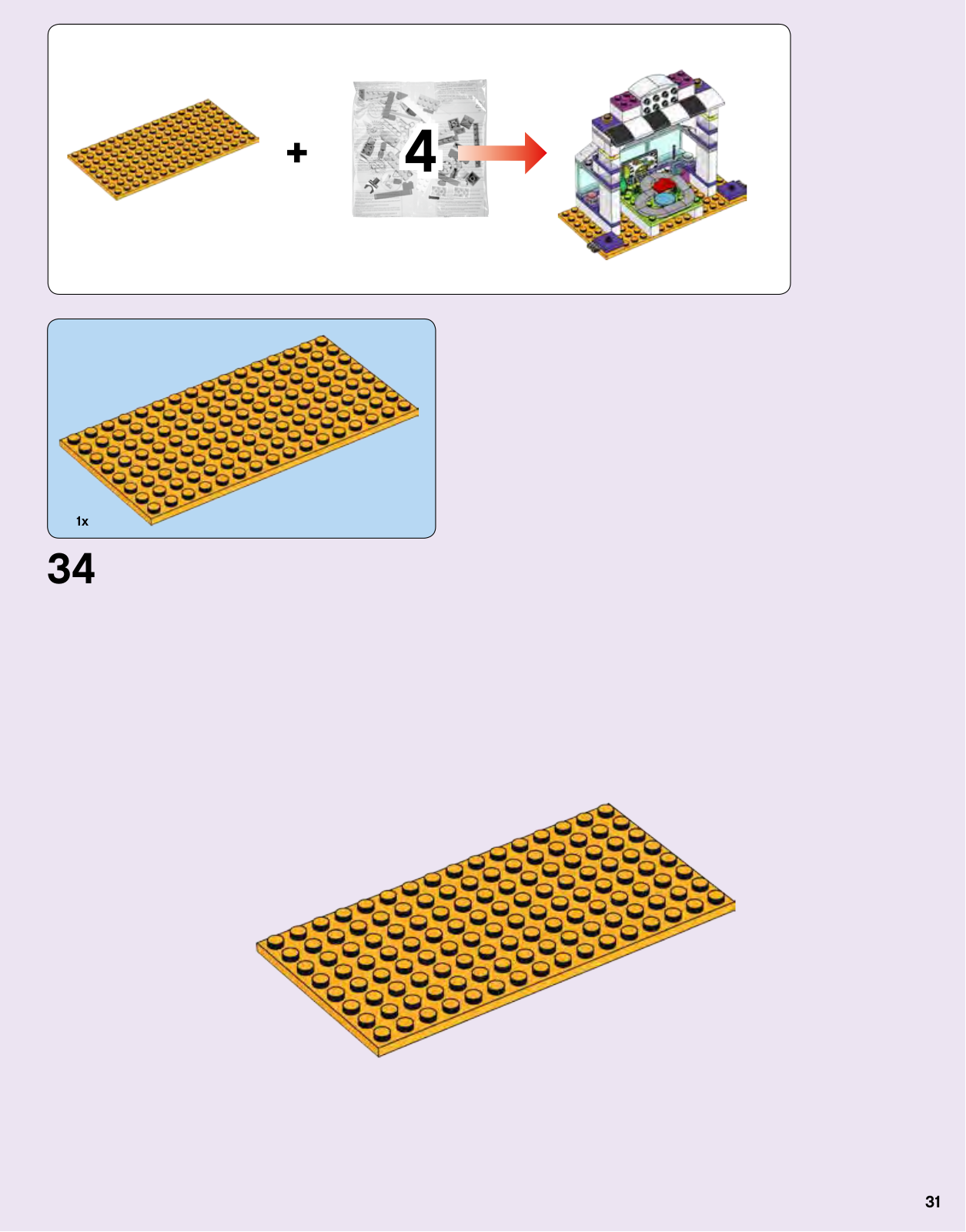 +

4

1x

34

31