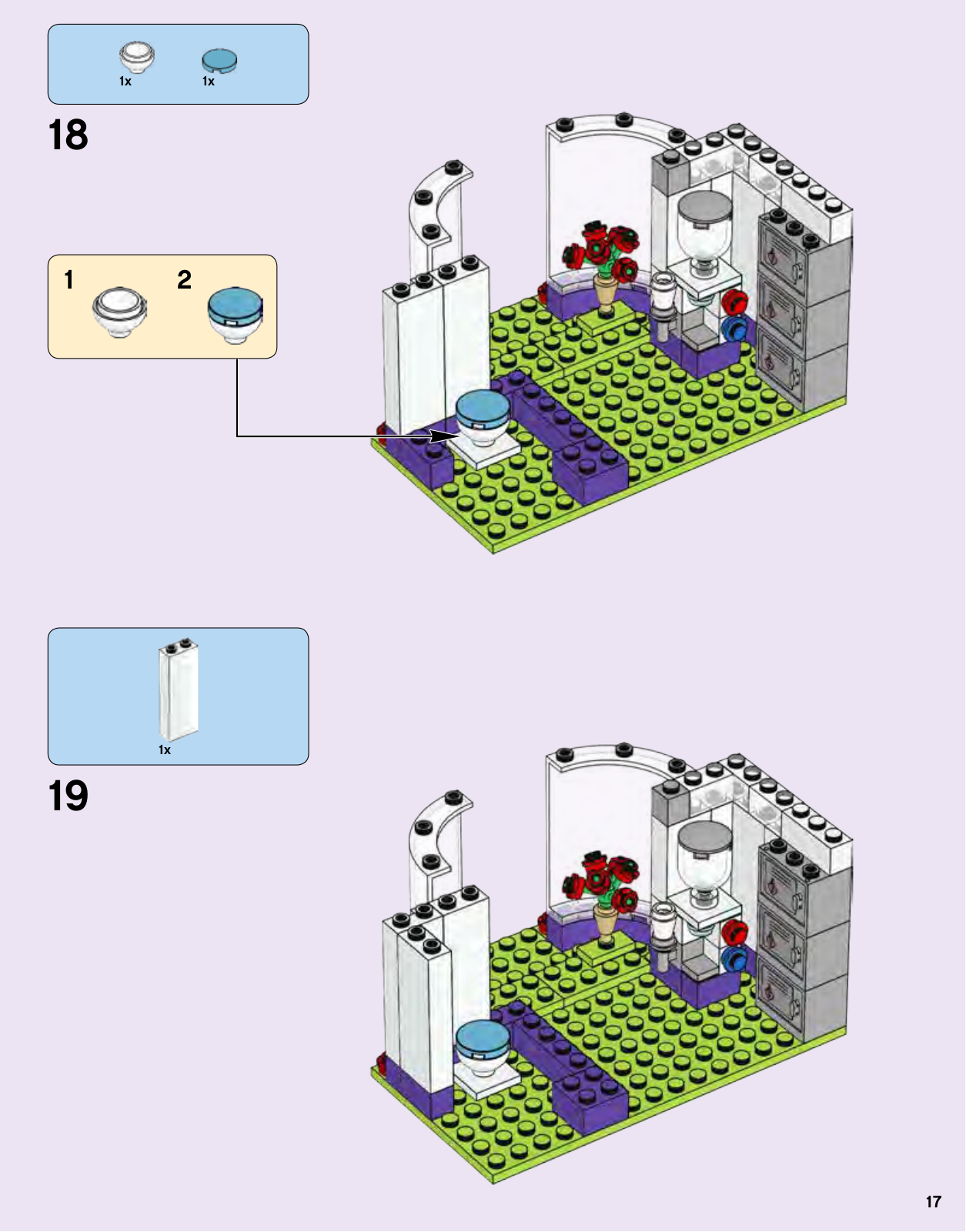 1x 1x

18

1 2

1x

19

17