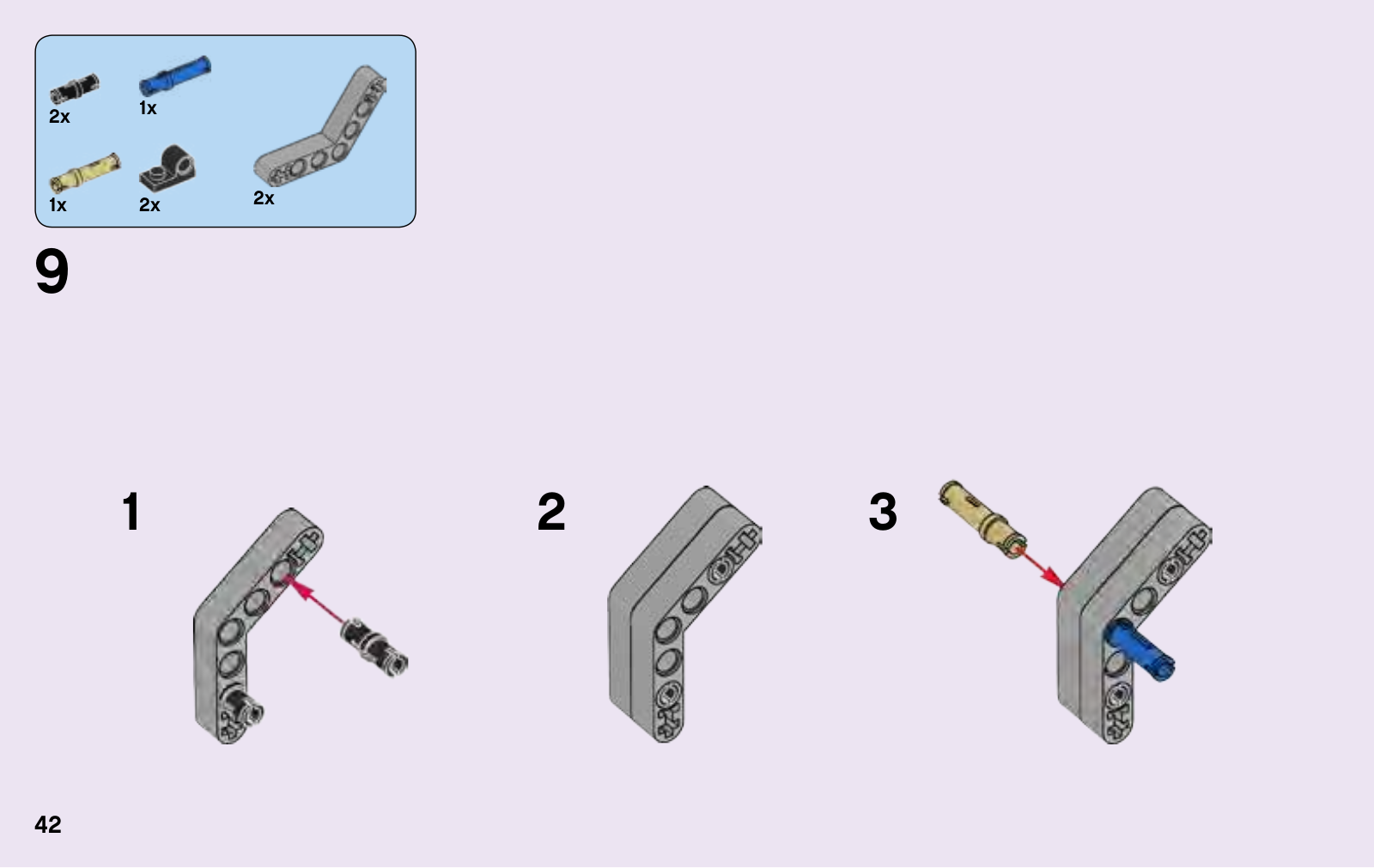 2x
1x
1x
2x
2x

9

1

2

3

42