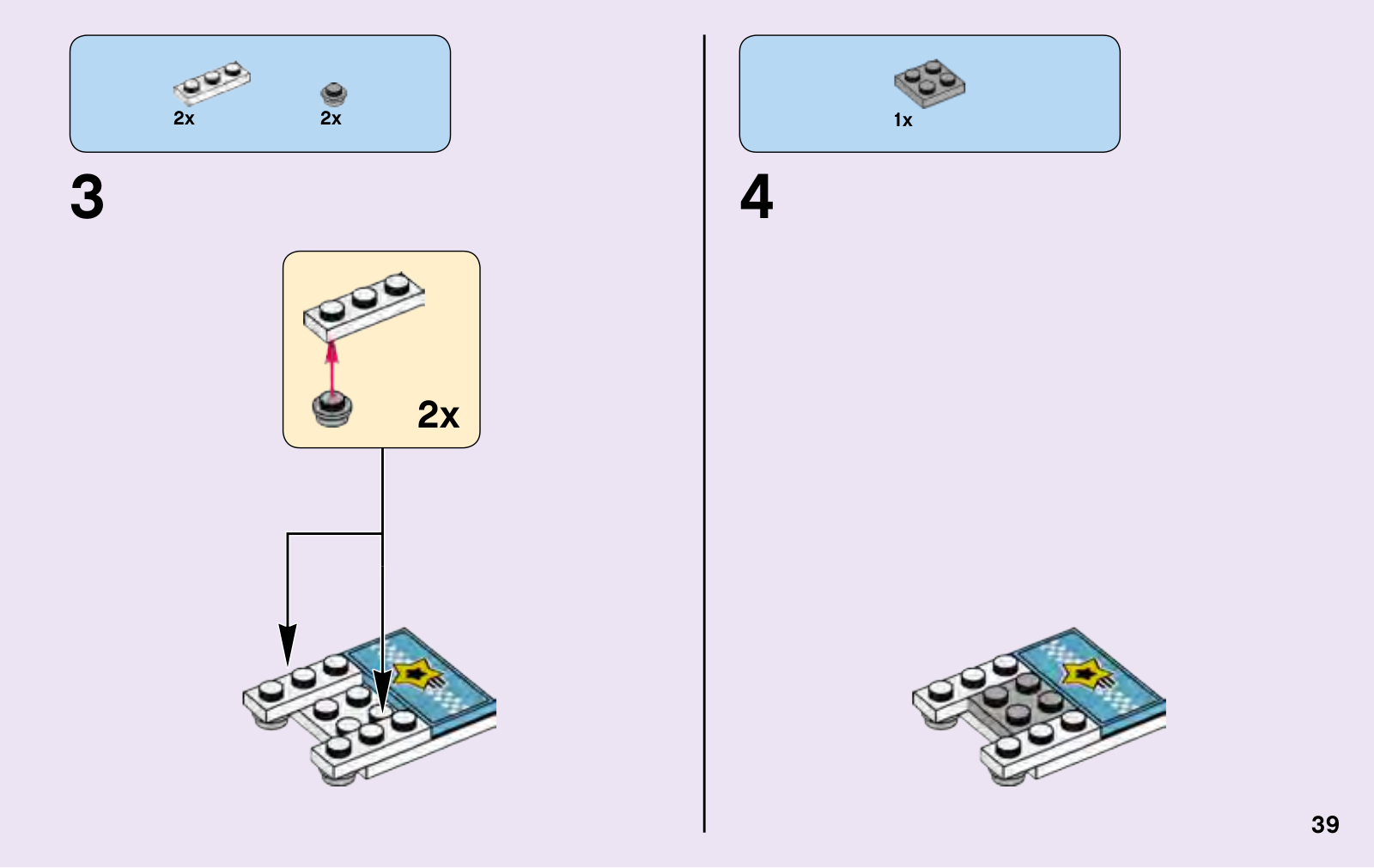 2x 2x

3

2x

1x

4

39