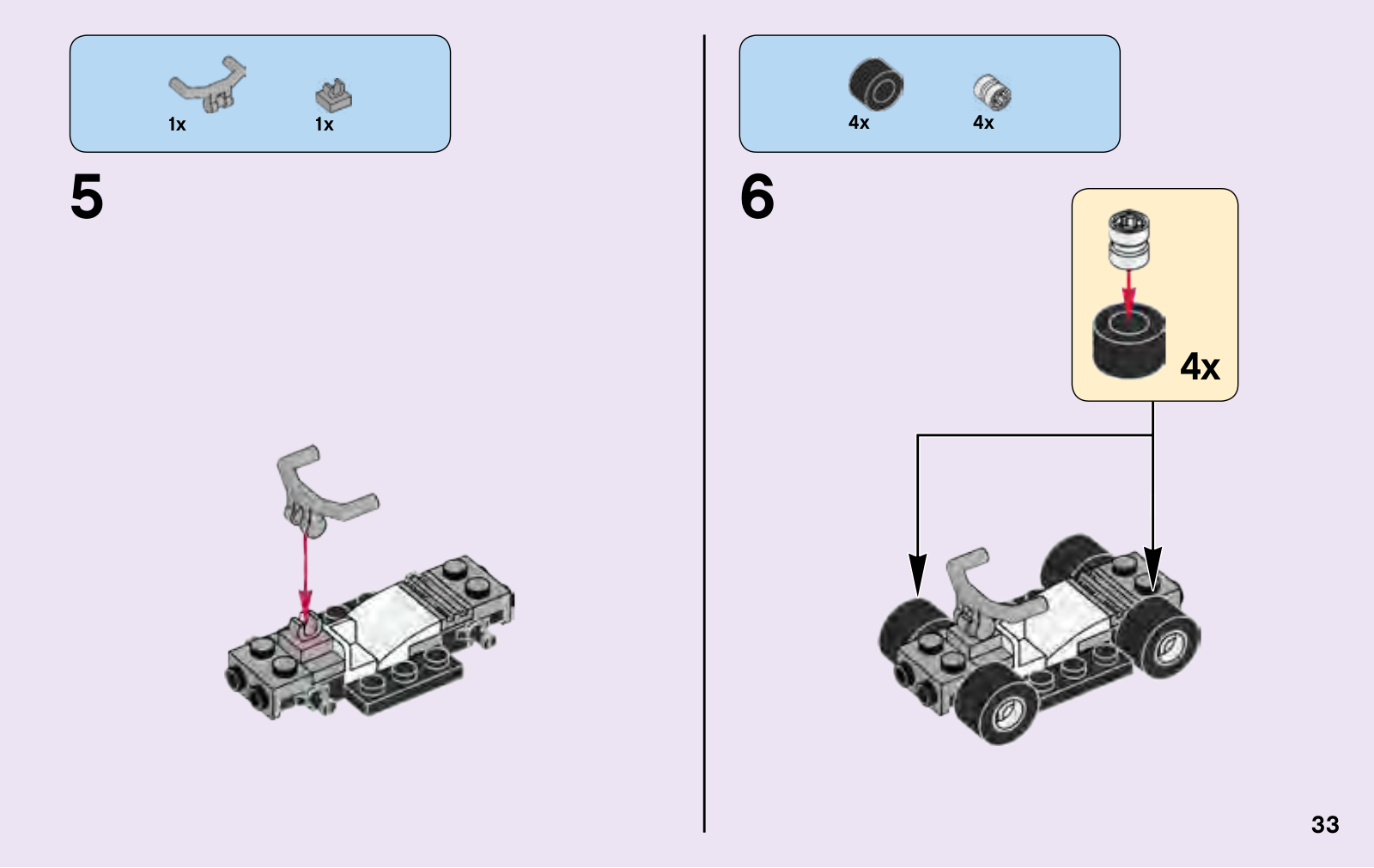 1x 1x

5

4x 4x

6

4x

33