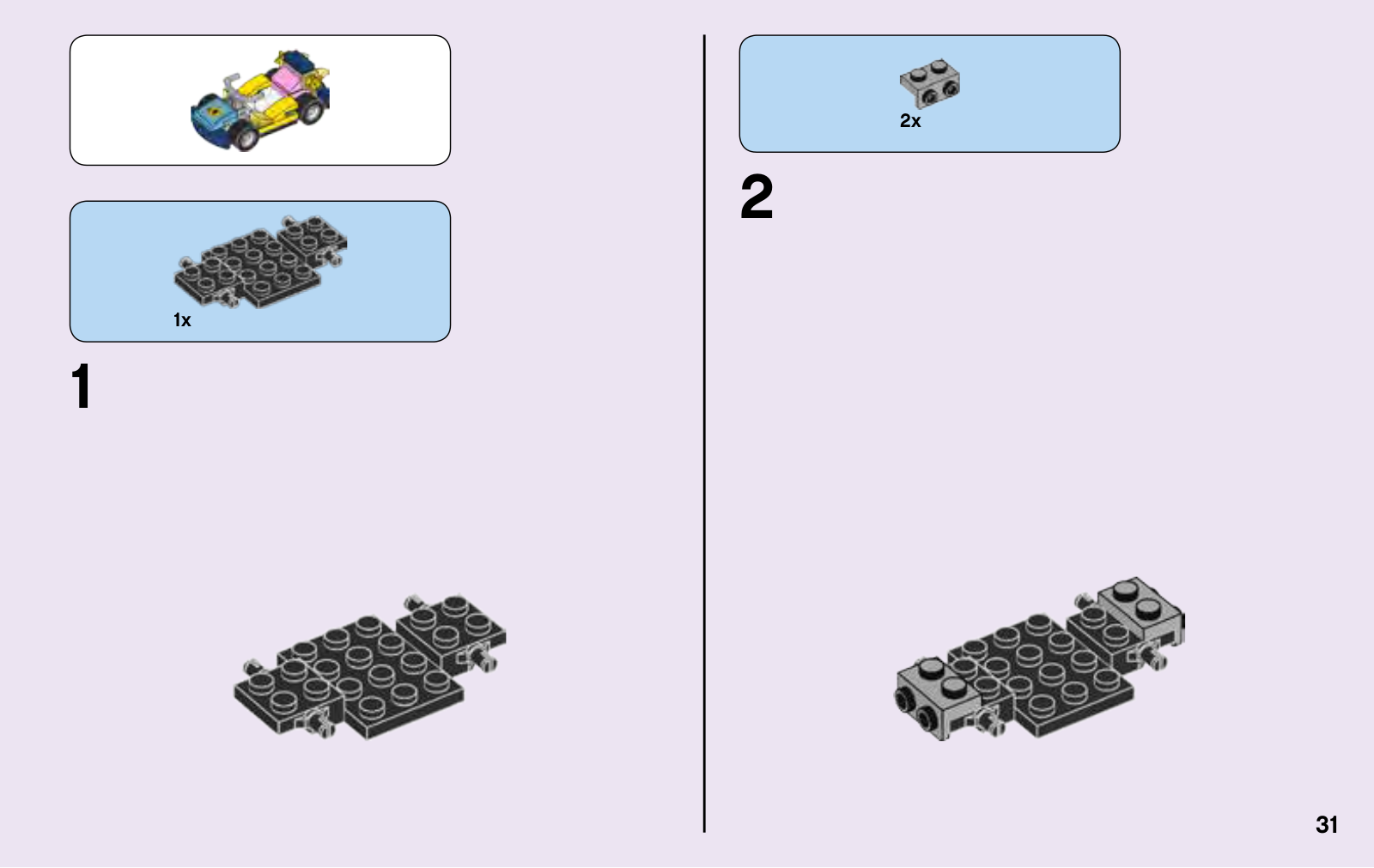 1x

1

2x

2

31