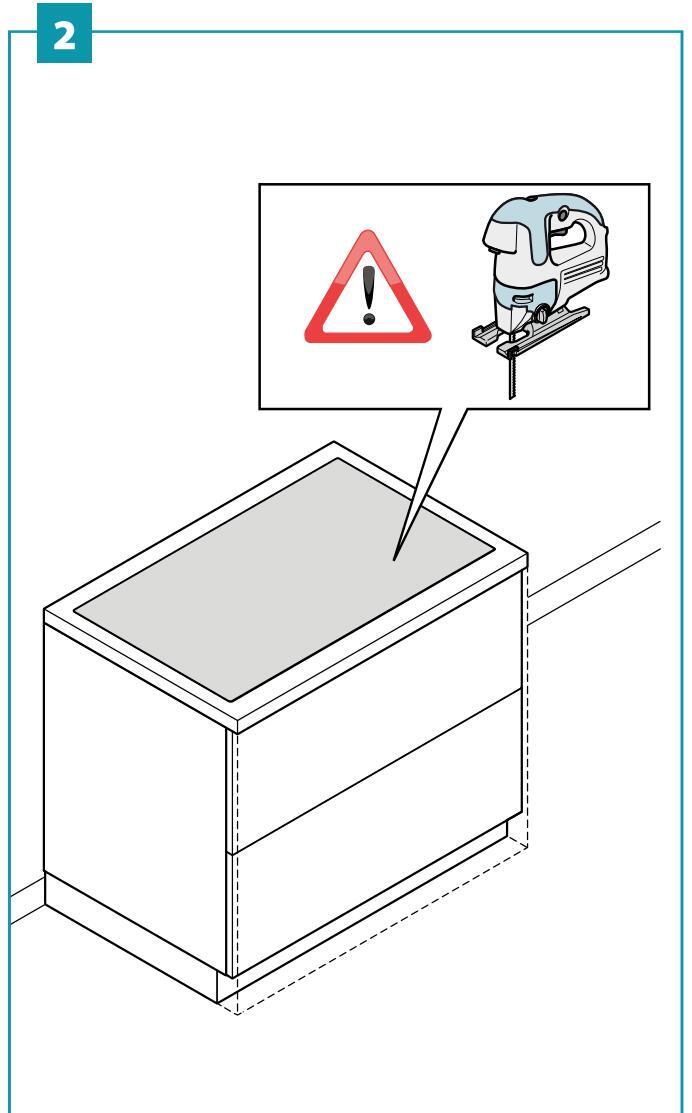 2