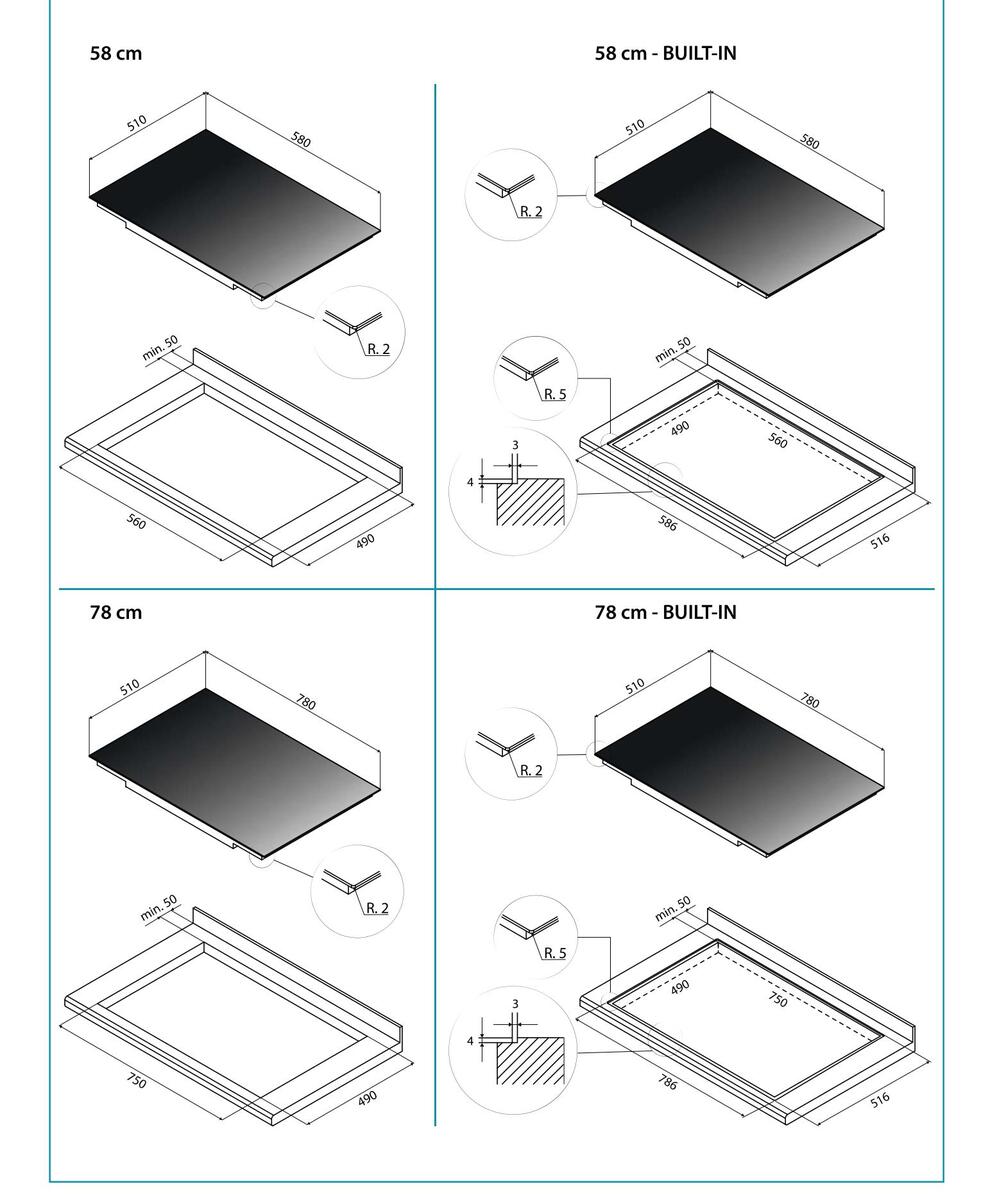 58 cm

510
580
R. 2
min. 50
560
490

58 cm - BUILT-IN

510
580
R. 2
min. 50
R. 5
490
560
3
4
586
516

78 cm

510
780
R. 2
min. 50
750
490

78 cm - BUILT-IN

510
780
R. 2
min. 50
R. 5
490
750
3
4
786
516