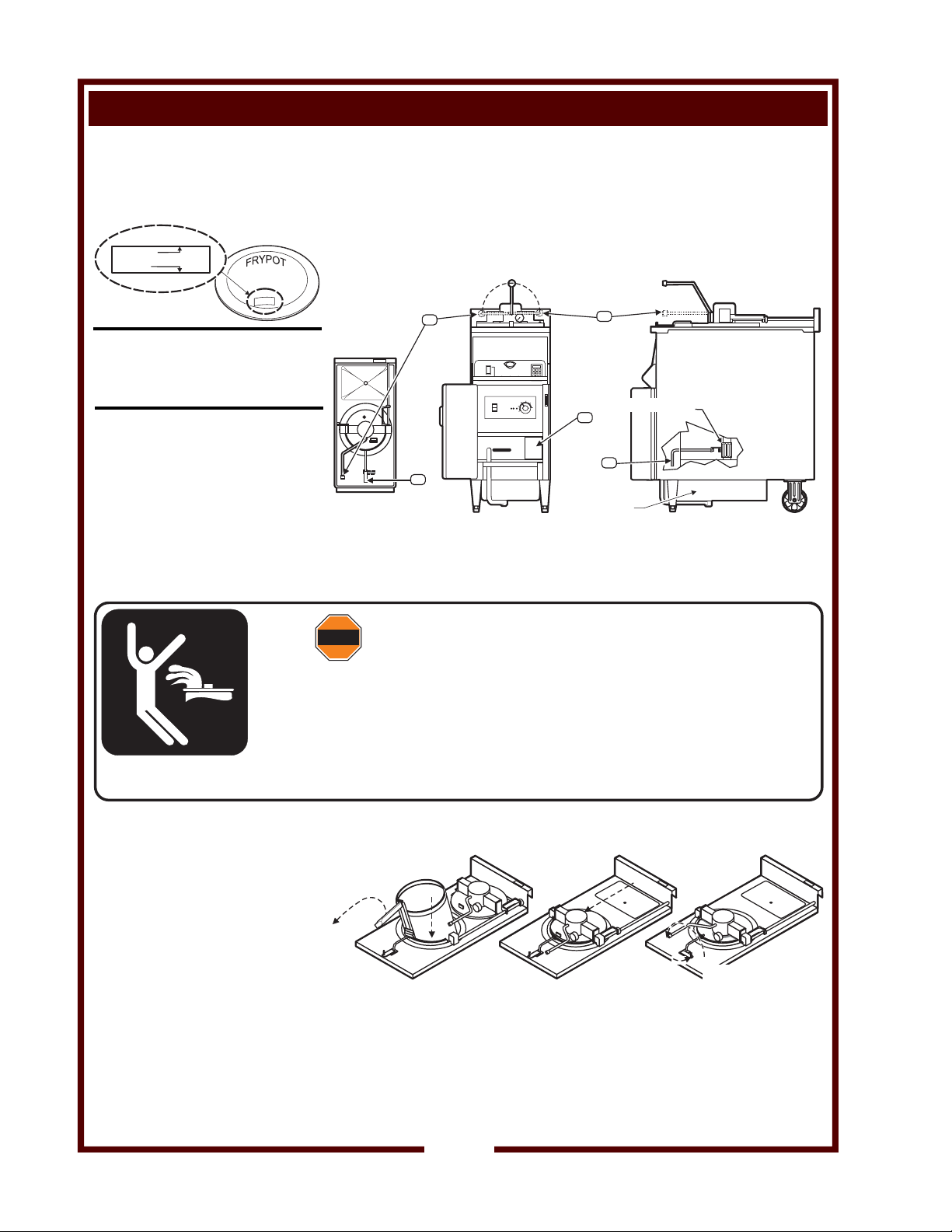 FRYPOT