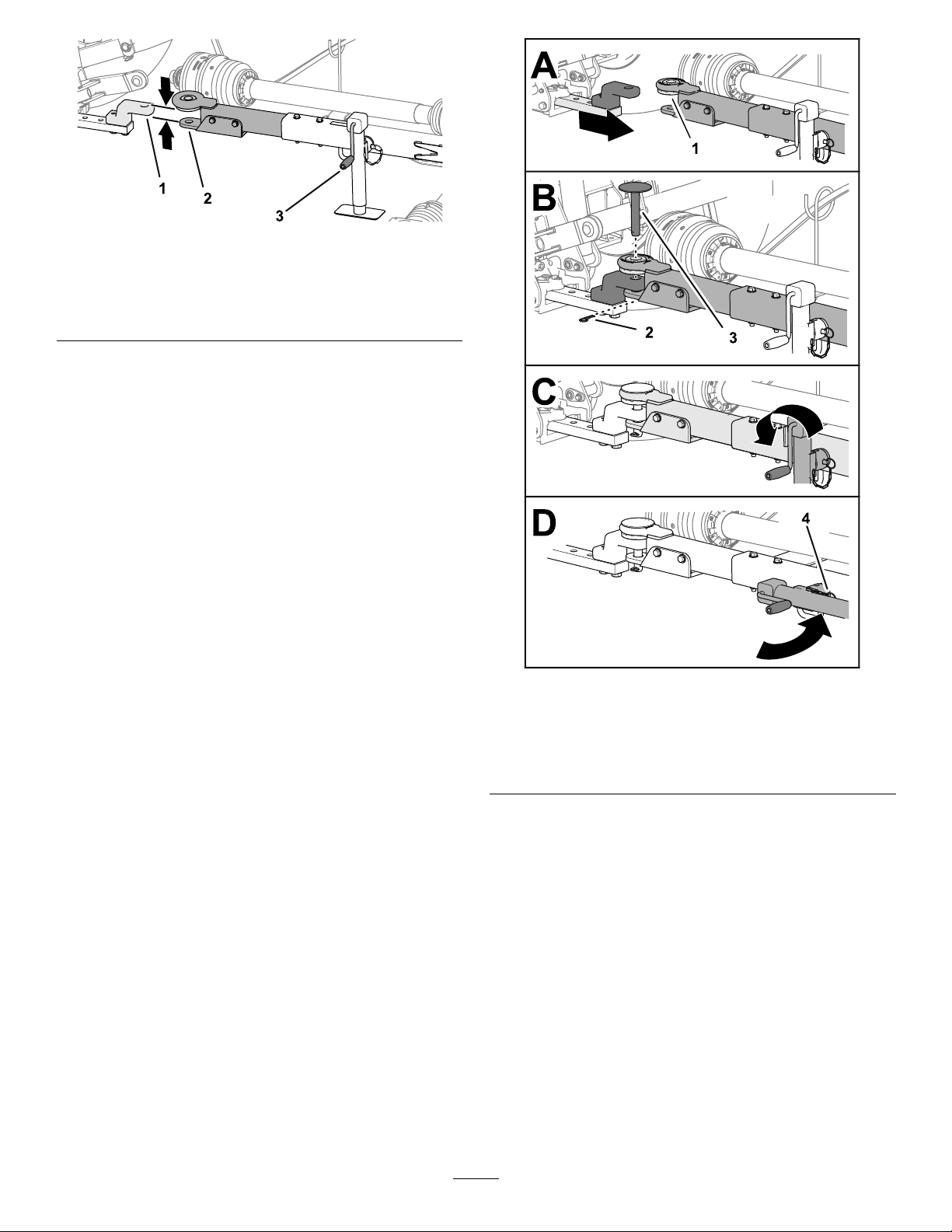 1
2
3

A
1

B
2
3

C

D
4