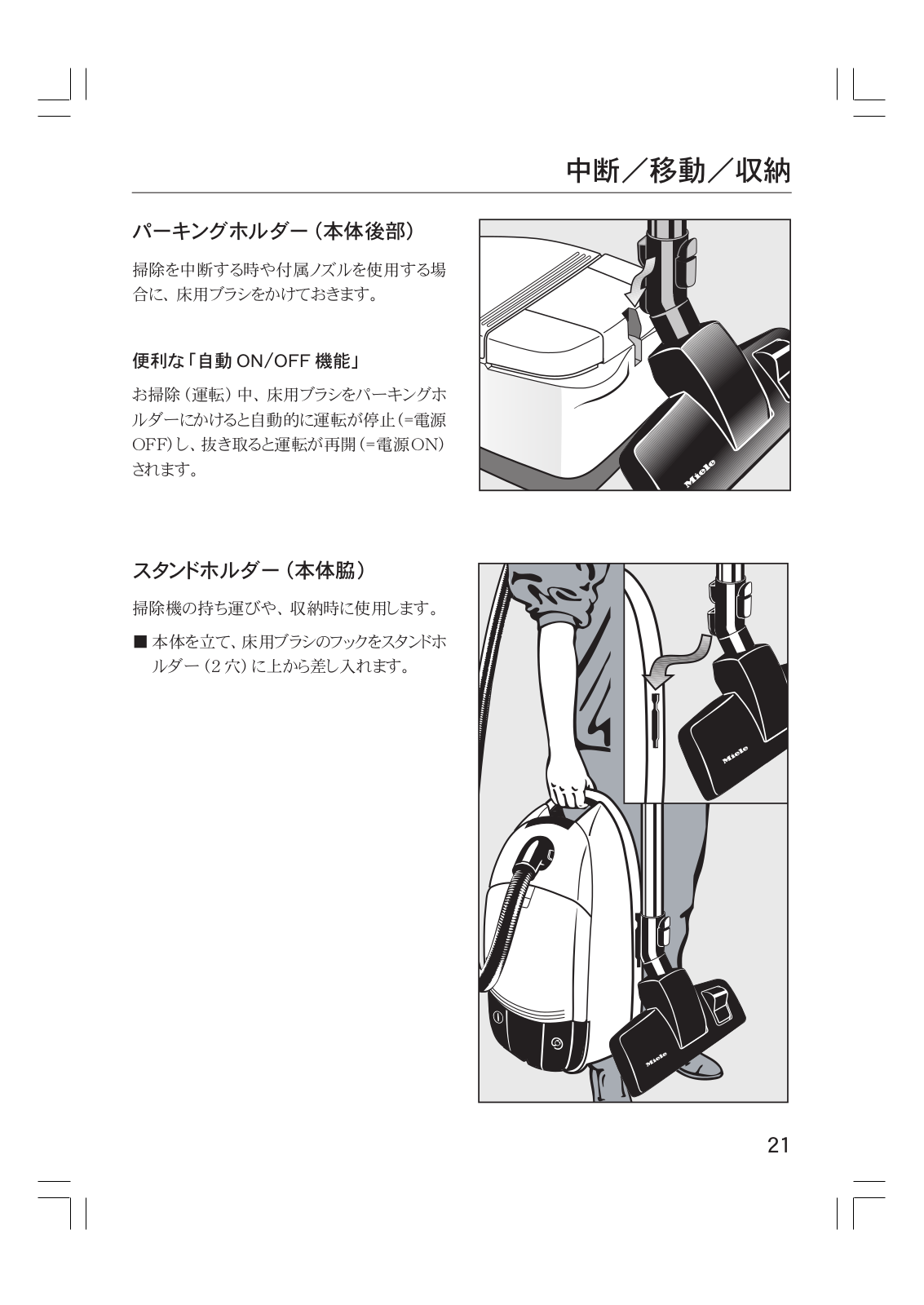 中断／移動／収納

パーキングホルダー（本体後部）

掃除を中断する時や付属ノズルを使用する場合に、床用ブラシをかけておきます。

便利な「自動 ON/OFF 機能」

お掃除（運転）中、床用ブラシをパーキングホルダーにかけると自動的に運転が停止（=電源OFF）し、抜き取ると運転が再開（=電源ON）されます。

Miele

スタンドホルダー（本体脇）

掃除機の持ち運びや、収納時に使用します。

■ 本体を立て、床用ブラシのフックをスタンドホルダー（2 穴）に上から差し入れます。

Miele

Miele

21