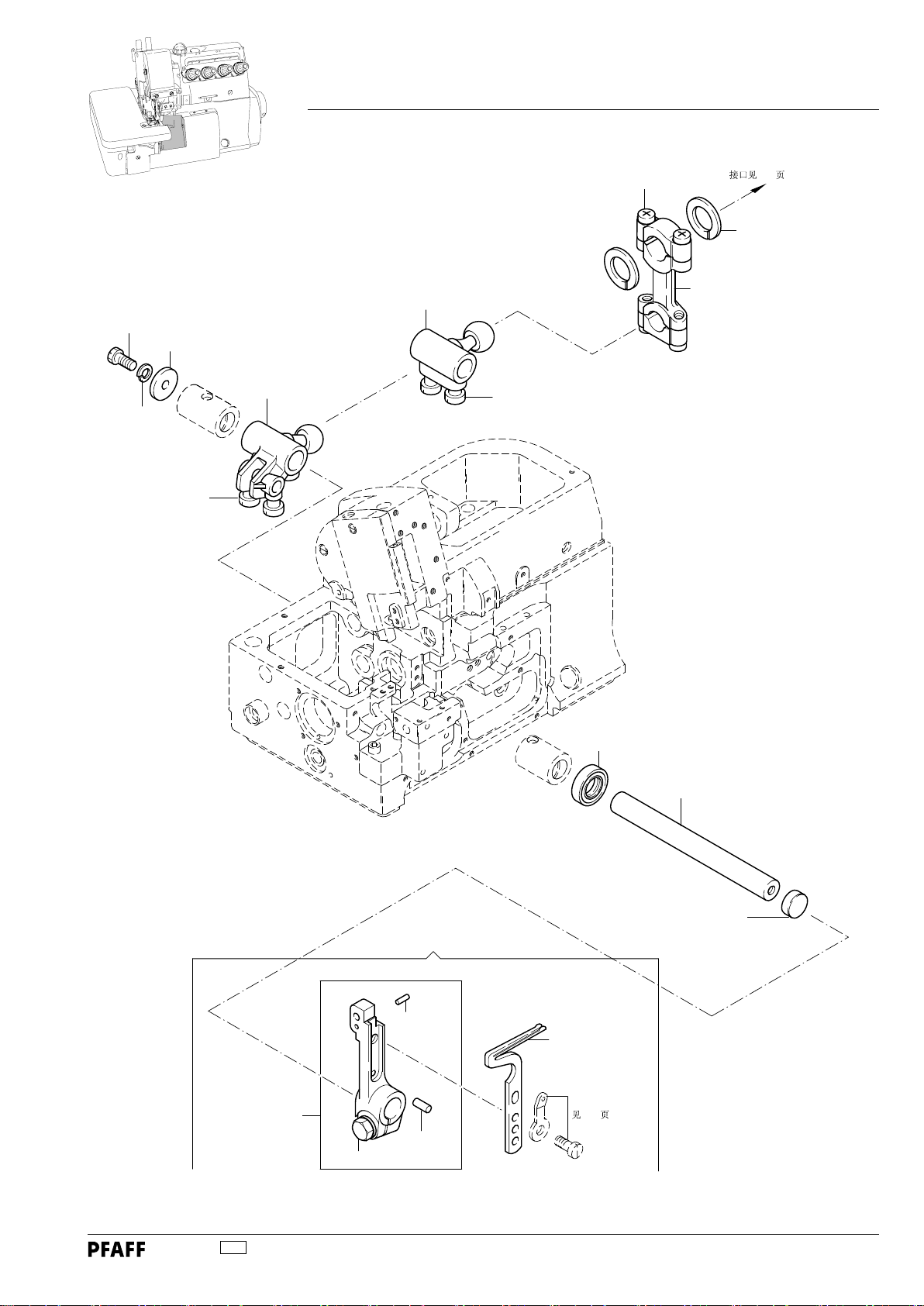 接口见 页

见 页

PFAFF