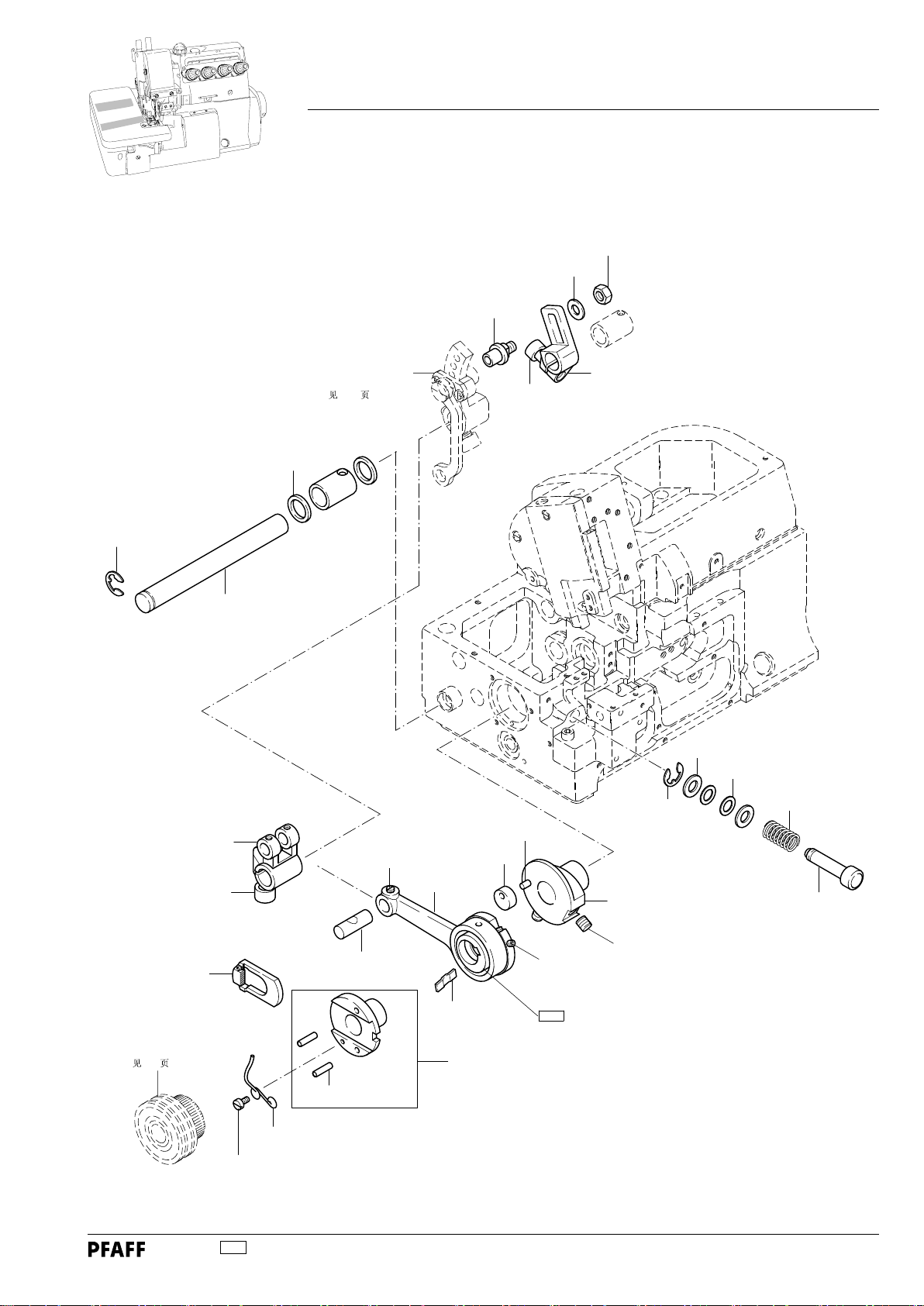 见 页

见 页

PFAFF