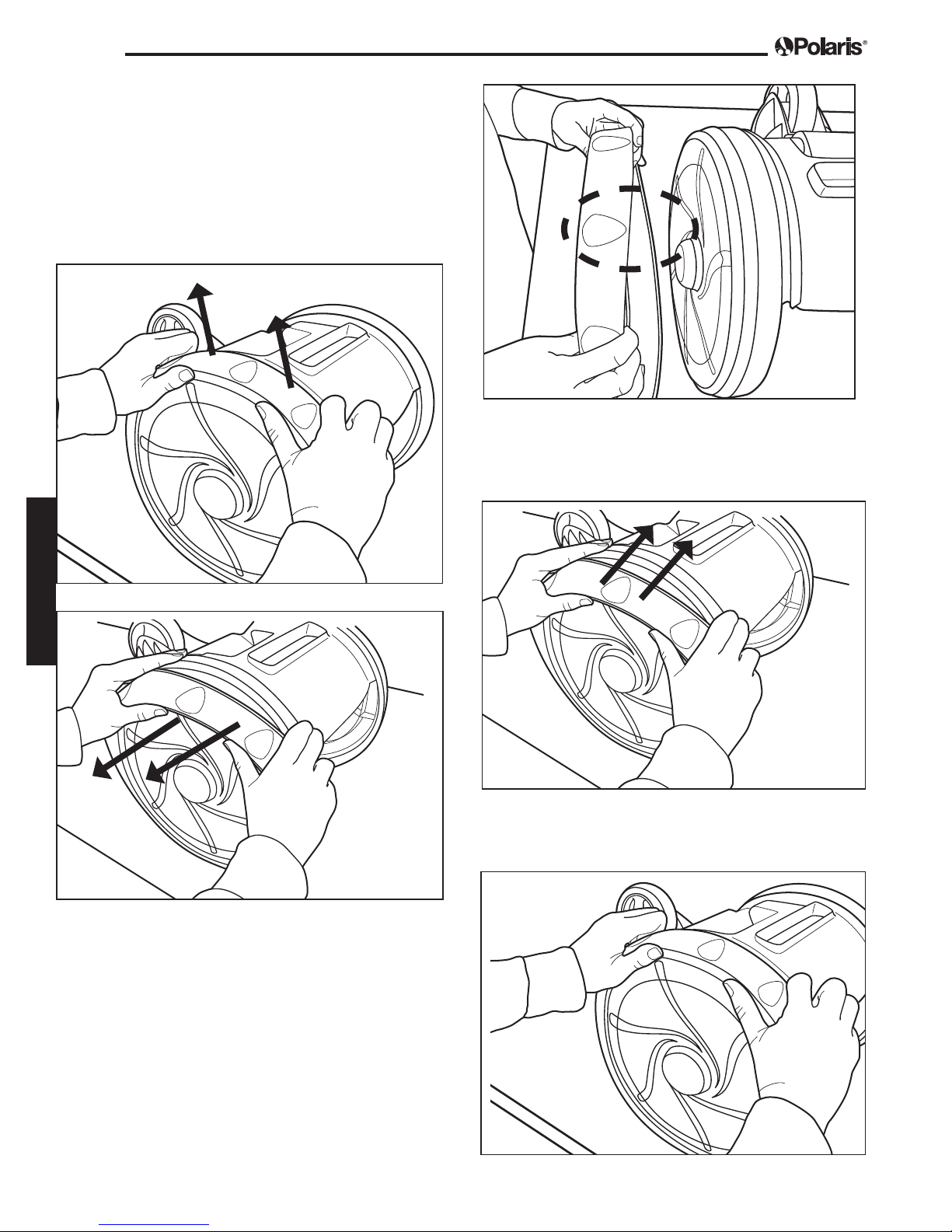 Polaris®