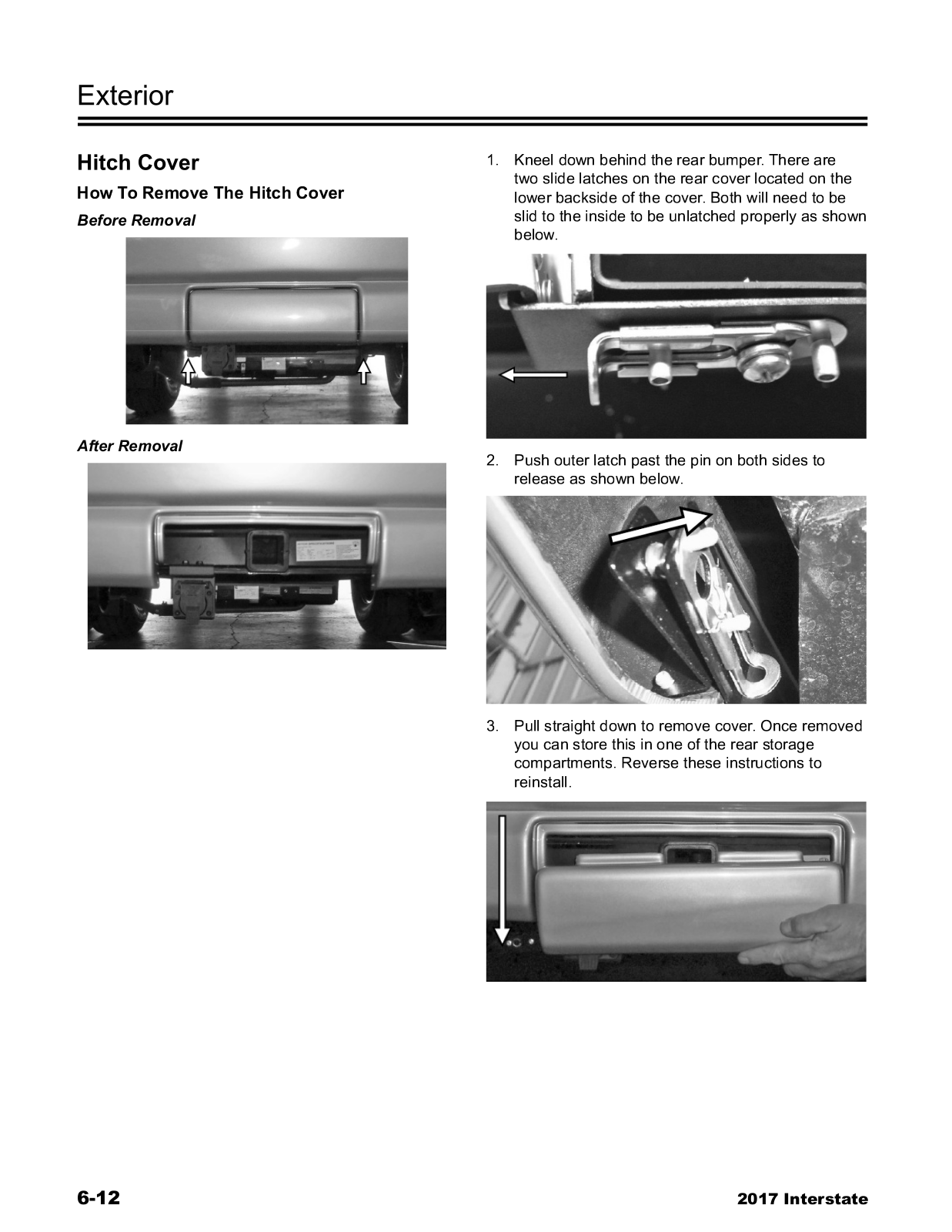 Exterior

Hitch Cover

How To Remove The Hitch Cover

Before Removal

After Removal

1. Kneel down behind the rear bumper. There are two slide latches on the rear cover located on the lower backside of the cover. Both will need to be slid to the inside to be unlatched properly as shown below.

2. Push outer latch past the pin on both sides to release as shown below.

3. Pull straight down to remove cover. Once removed you can store this in one of the rear storage compartments. Reverse these instructions to reinstall.

6-12

2017 Interstate