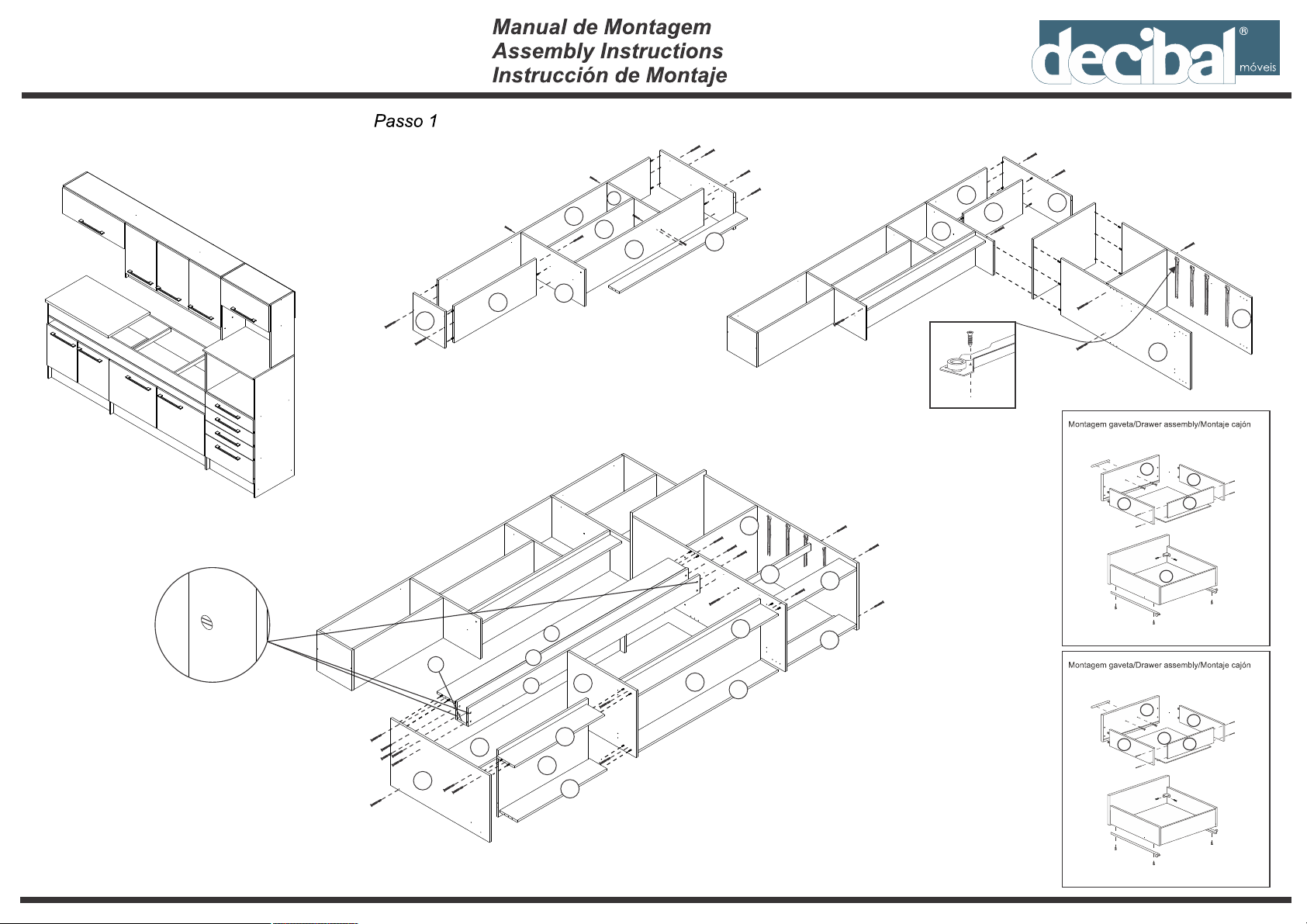 Manual de Montagem
Assembly Instructions
Instrucción de Montaje

decibal® móveis

Passo 1

Montagem gaveta/Drawer assembly/Montaje cajón

Montagem gaveta/Drawer assembly/Montaje cajón