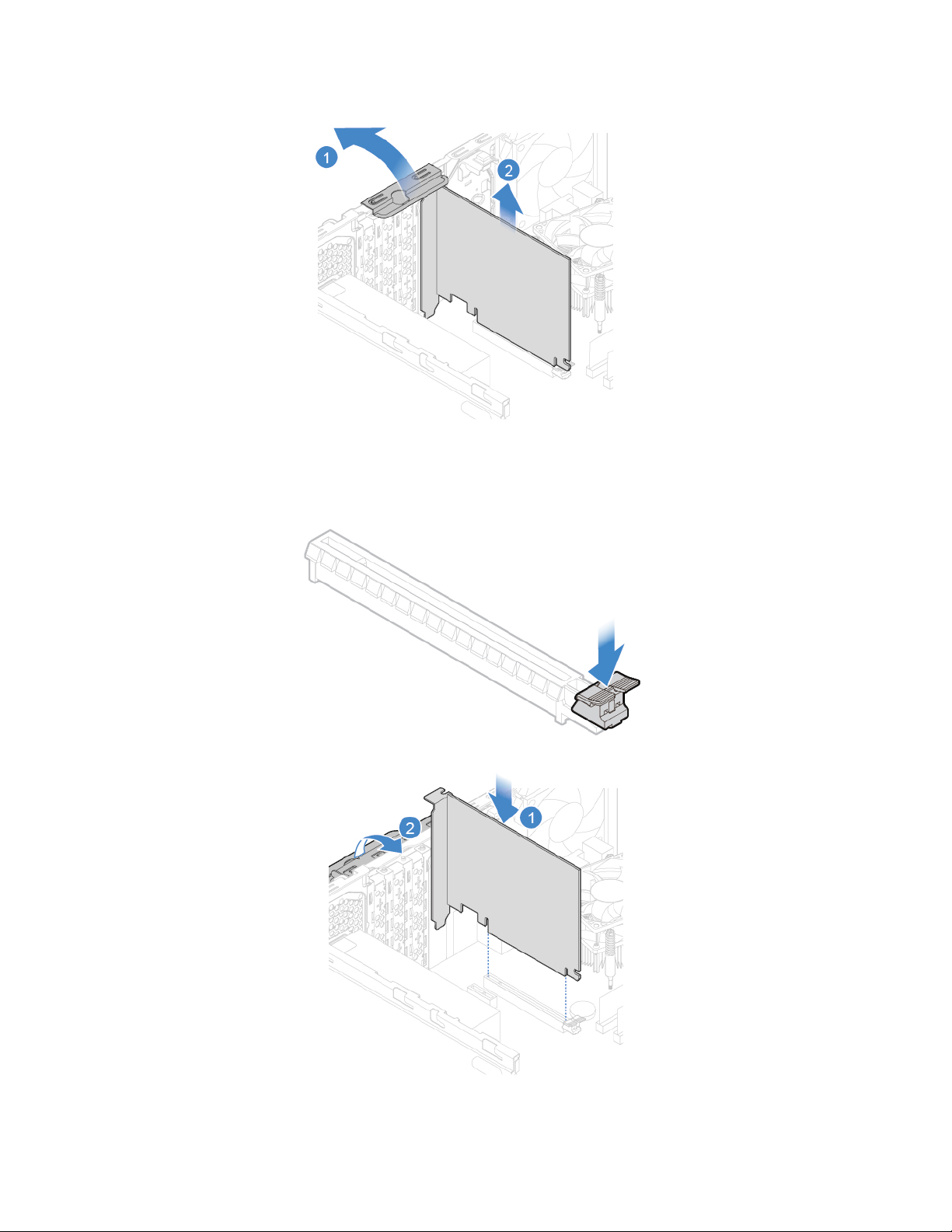 1
2

2
1