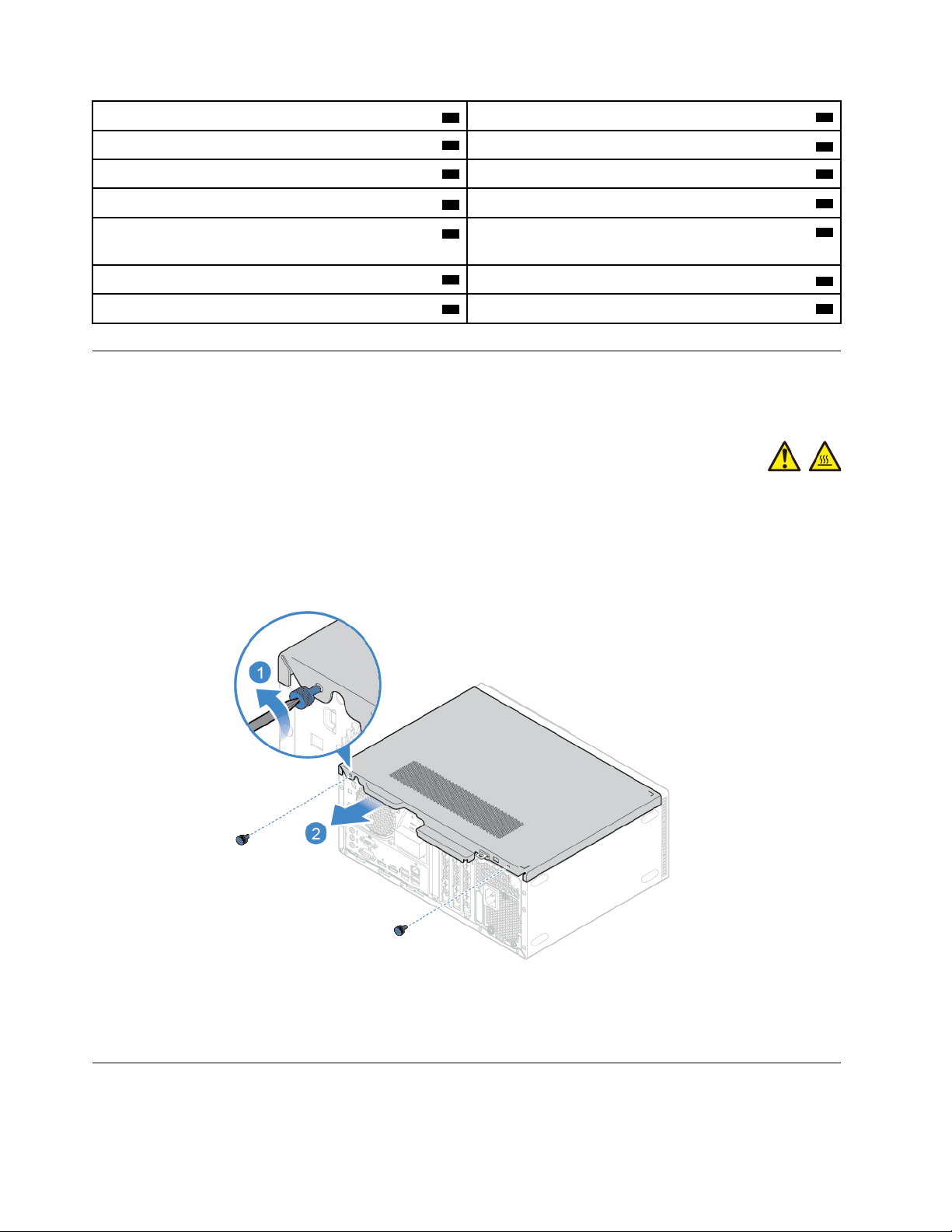 1

2