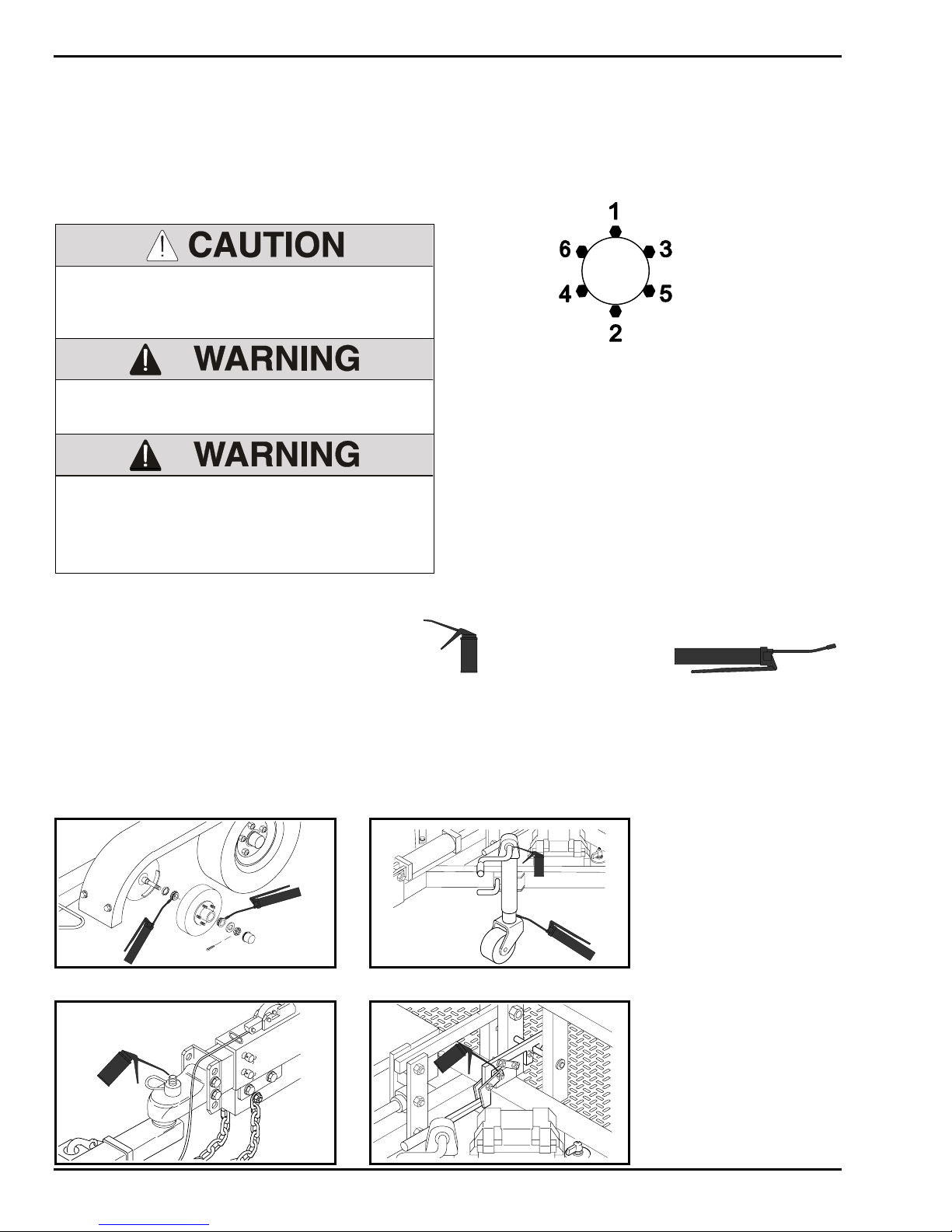 CAUTION

WARNING

WARNING

1
6
3
4
5
2