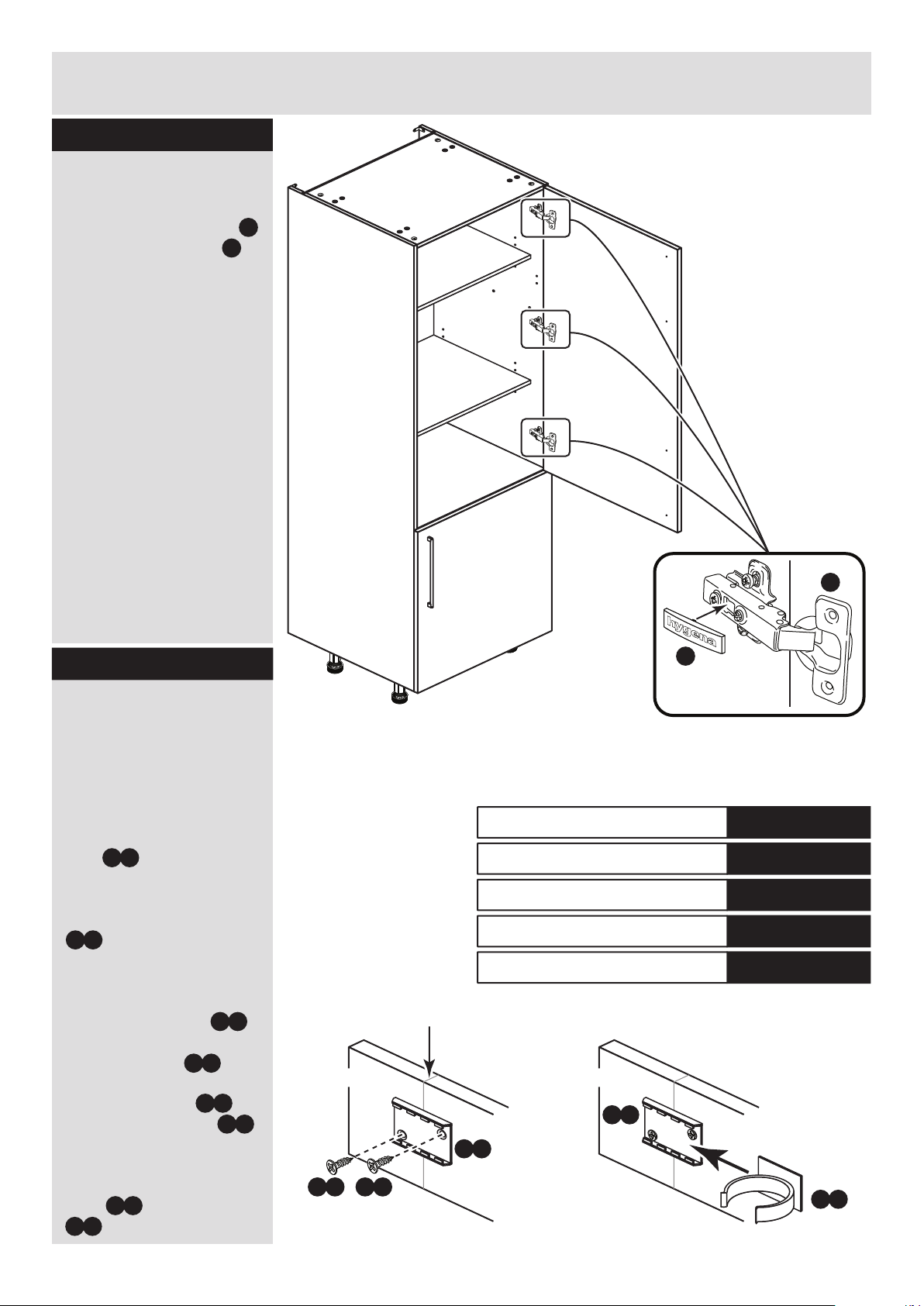 hygena