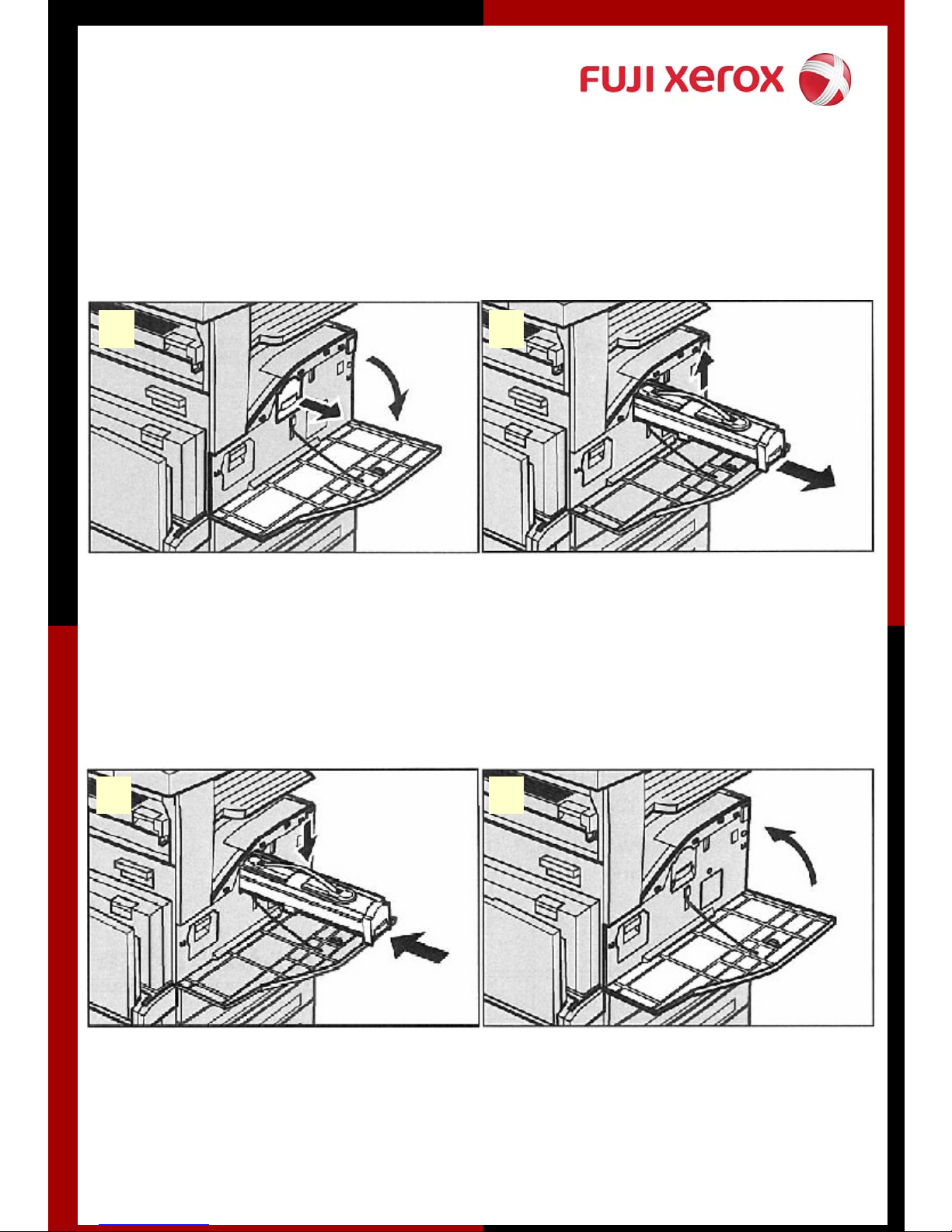 FUJI xerox