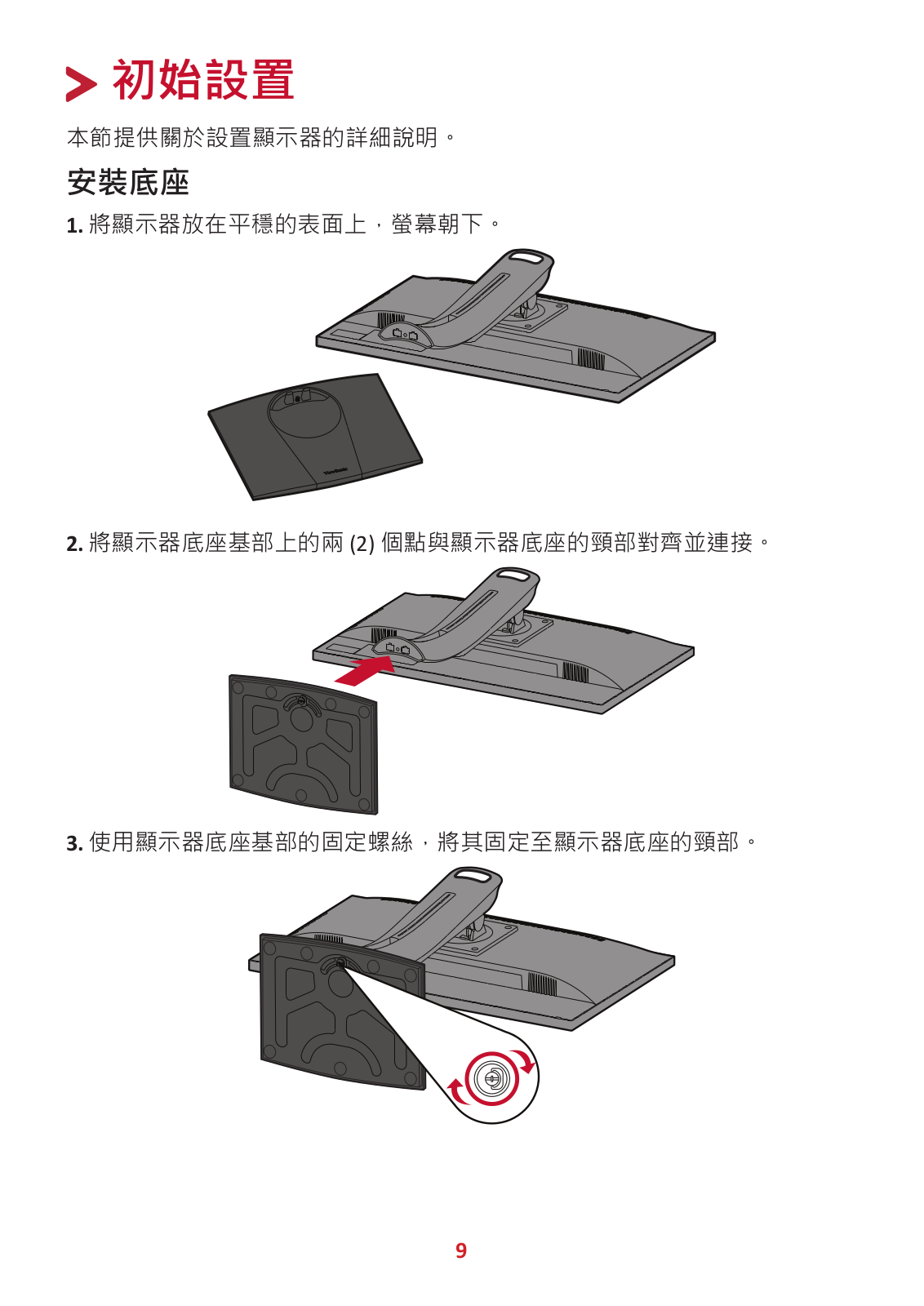 初始設置

本節提供關於設置顯示器的詳細說明。

安裝底座

1. 將顯示器放在平穩的表面上，螢幕朝下。

ViewSonic

2. 將顯示器底座基部上的兩 (2) 個點與顯示器底座的頸部對齊並連接。

3. 使用顯示器底座基部的固定螺絲，將其固定至顯示器底座的頸部。

9