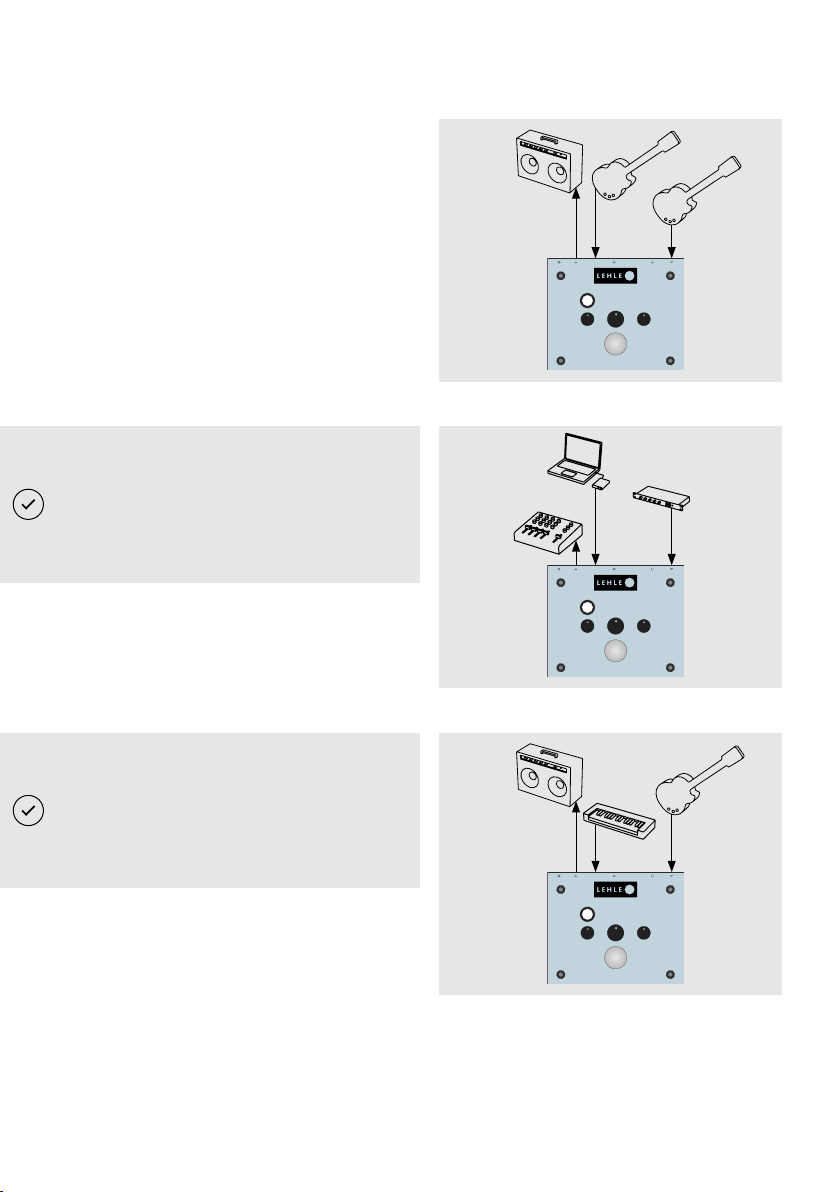 LEHLE

LEHLE

LEHLE