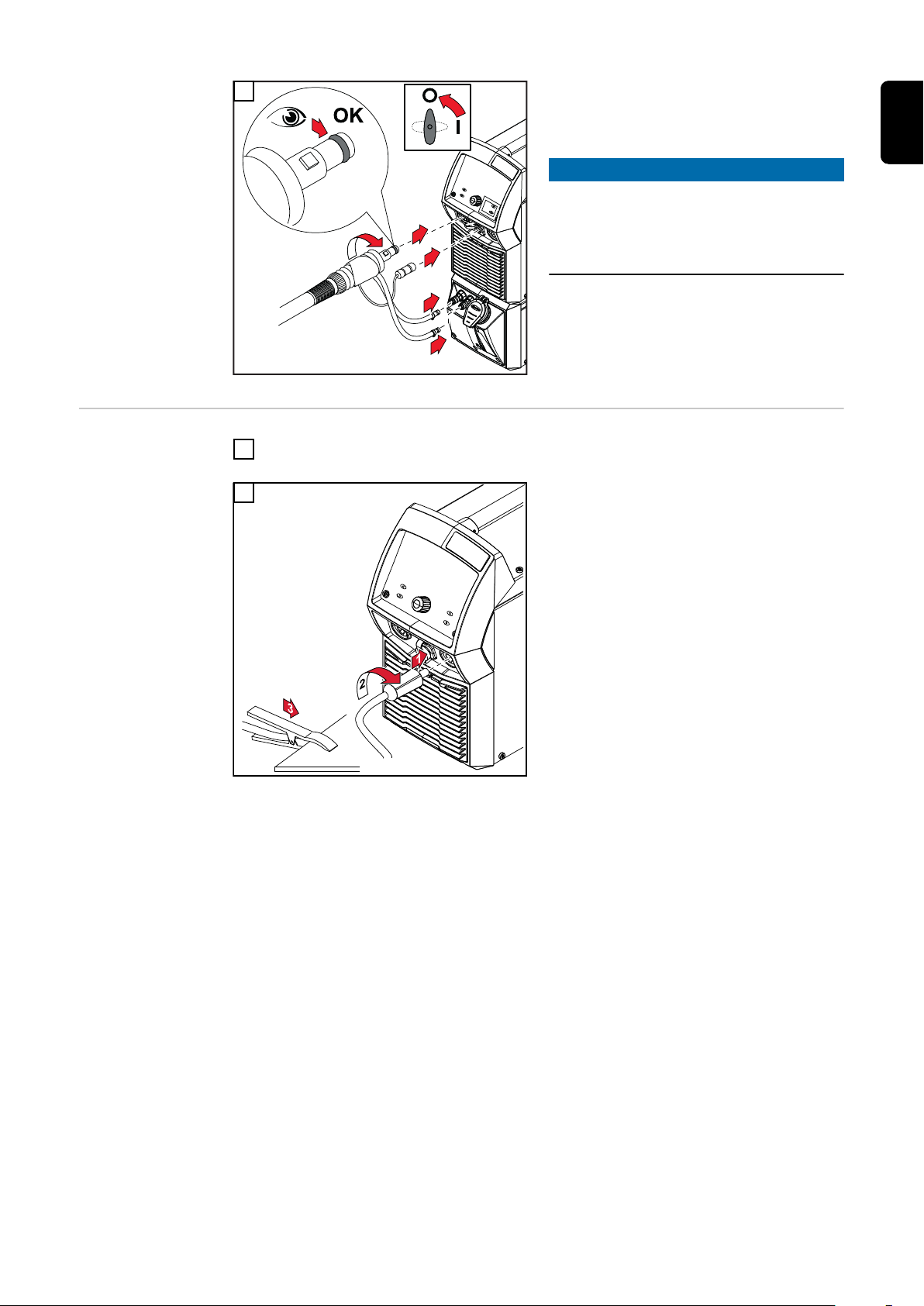 OK

O

I

1

2

3