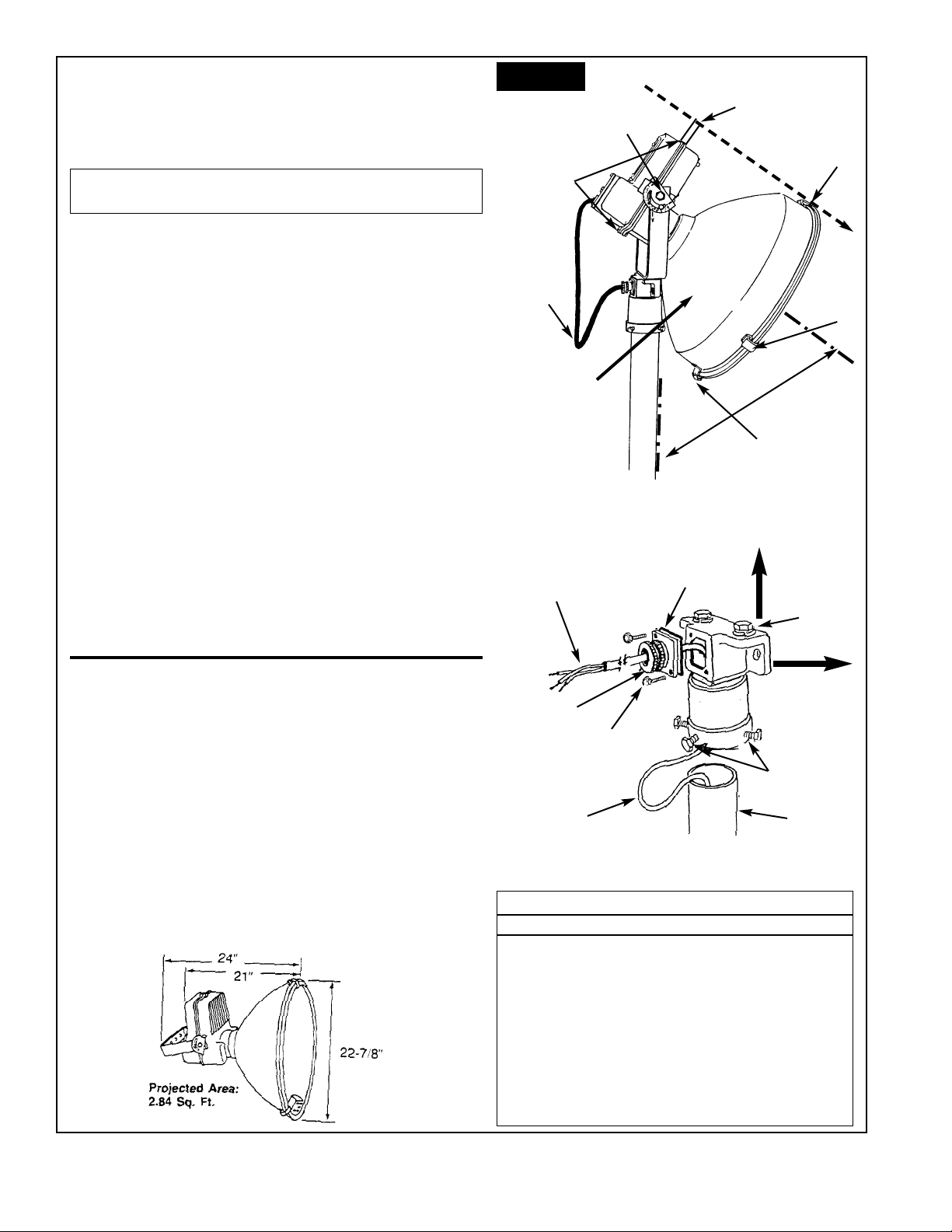 24"

21"

22-7/8"

Projected Area:
2.84 Sq. Ft.