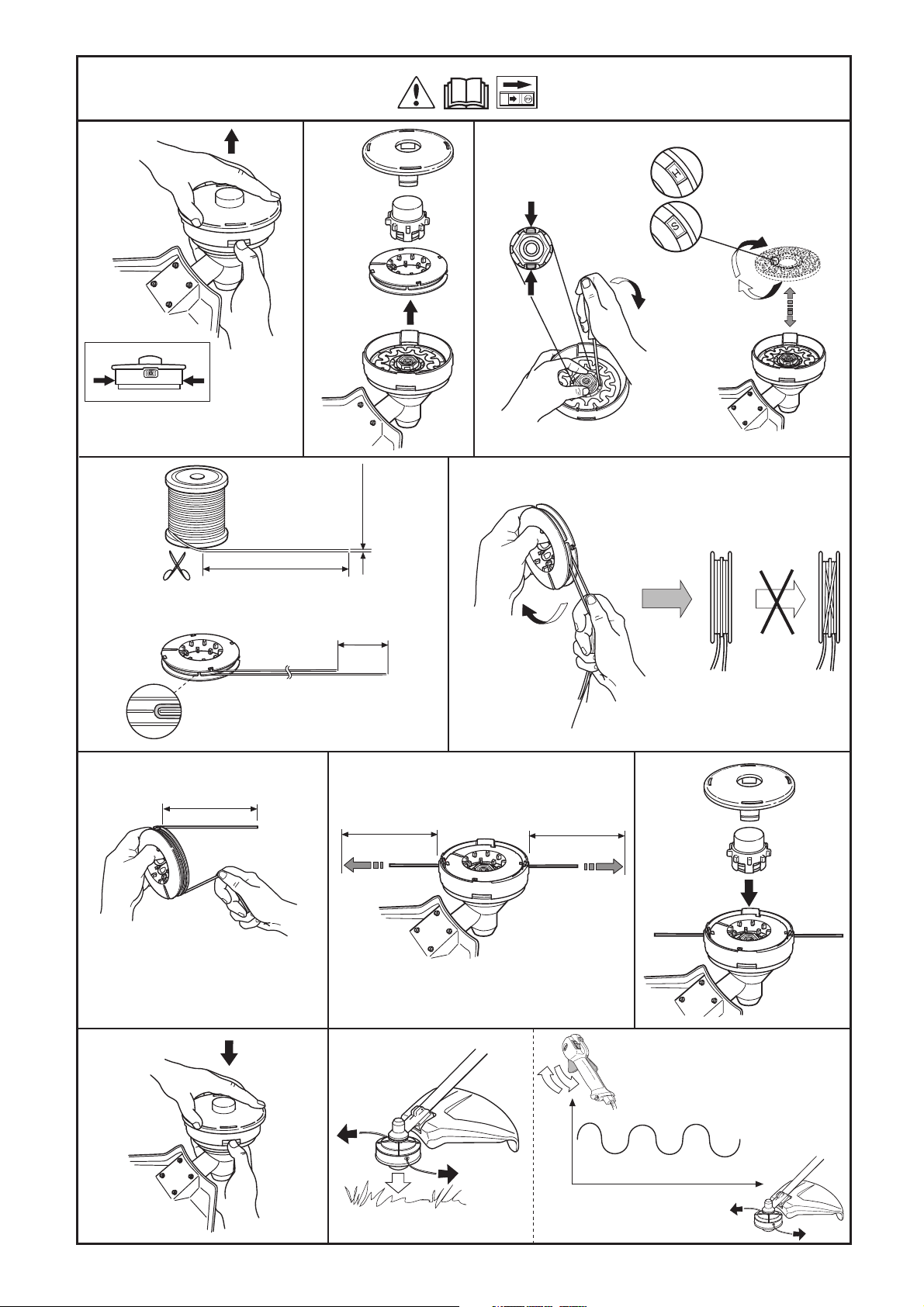 H

S