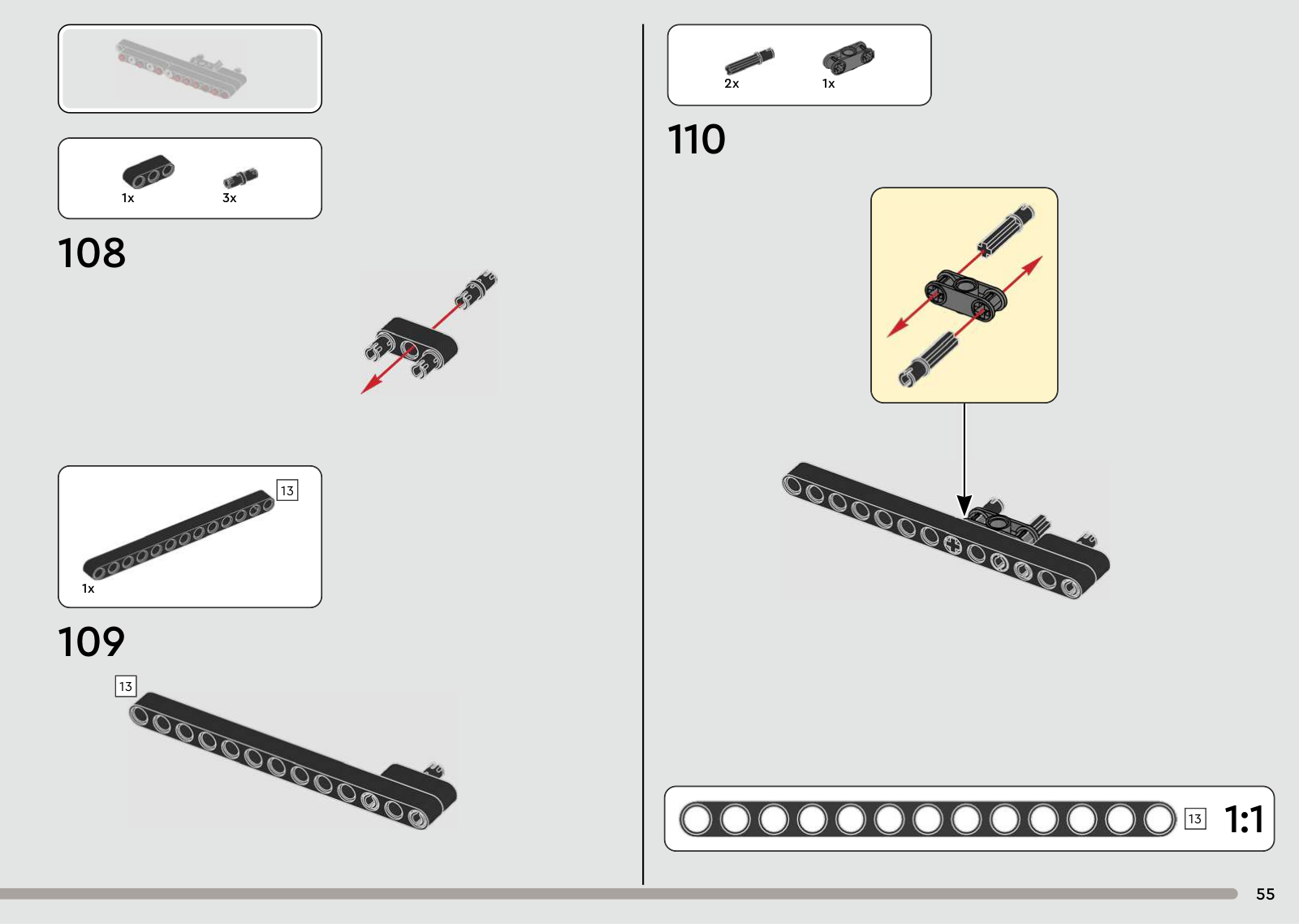 1x 3x

108

13

1x

109

13

2x 1x

110

13 1:1

55