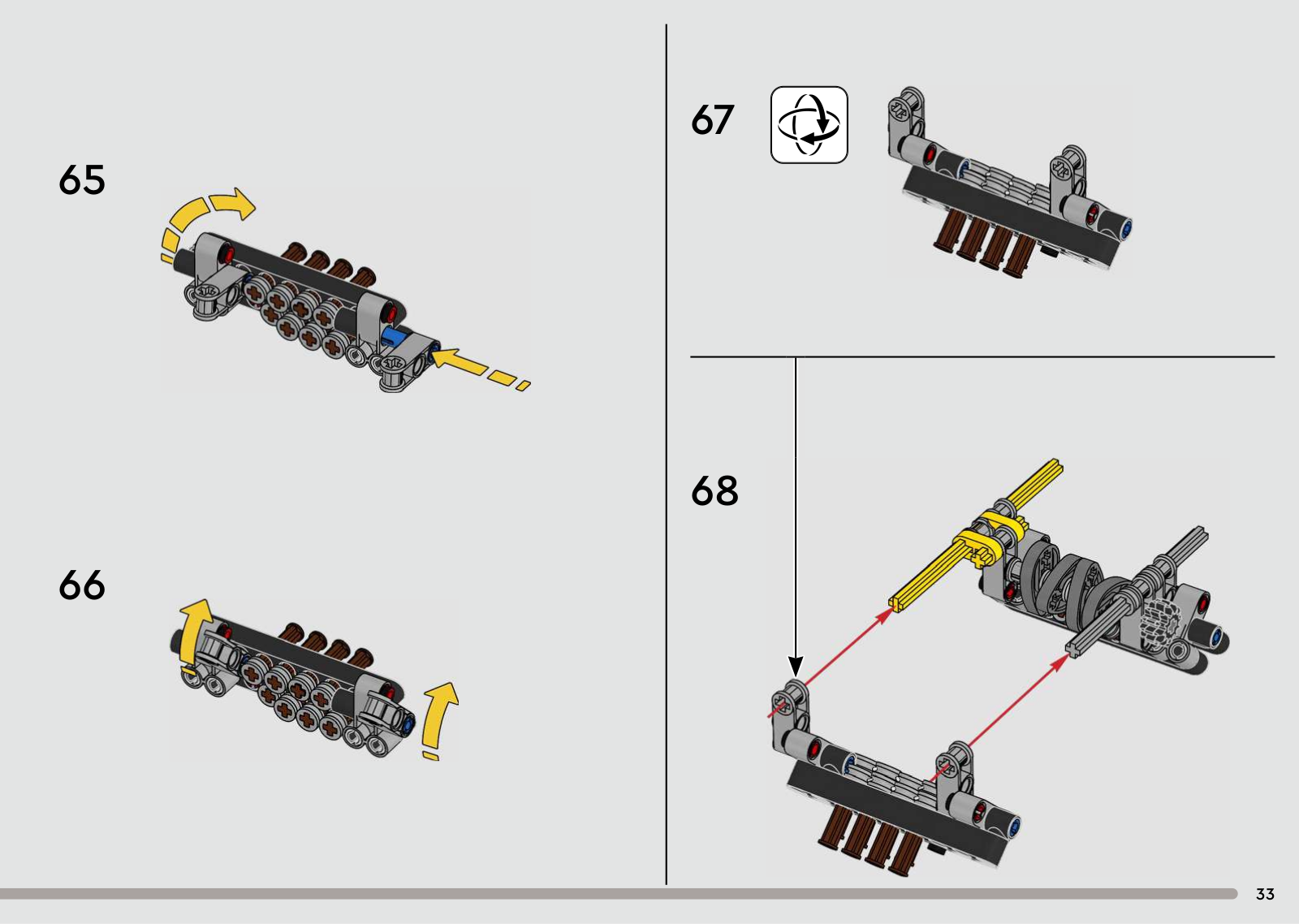 65

66

67

68

33