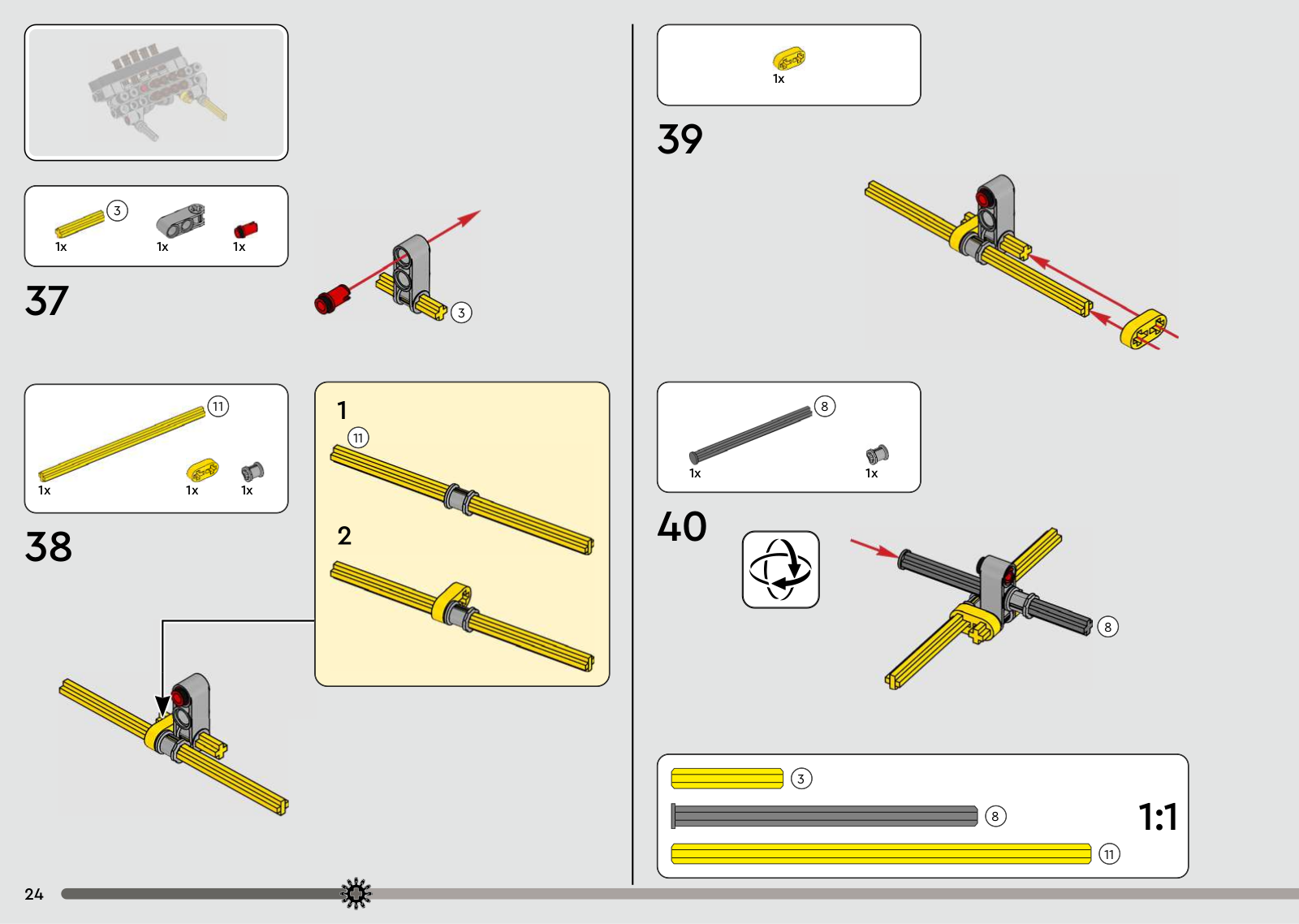 3
1x
1x
1x

37

3

11
1x
1x
1x

38

1
11
2

1x

39

8
1x
1x

40

8

3
8
11
1:1

24