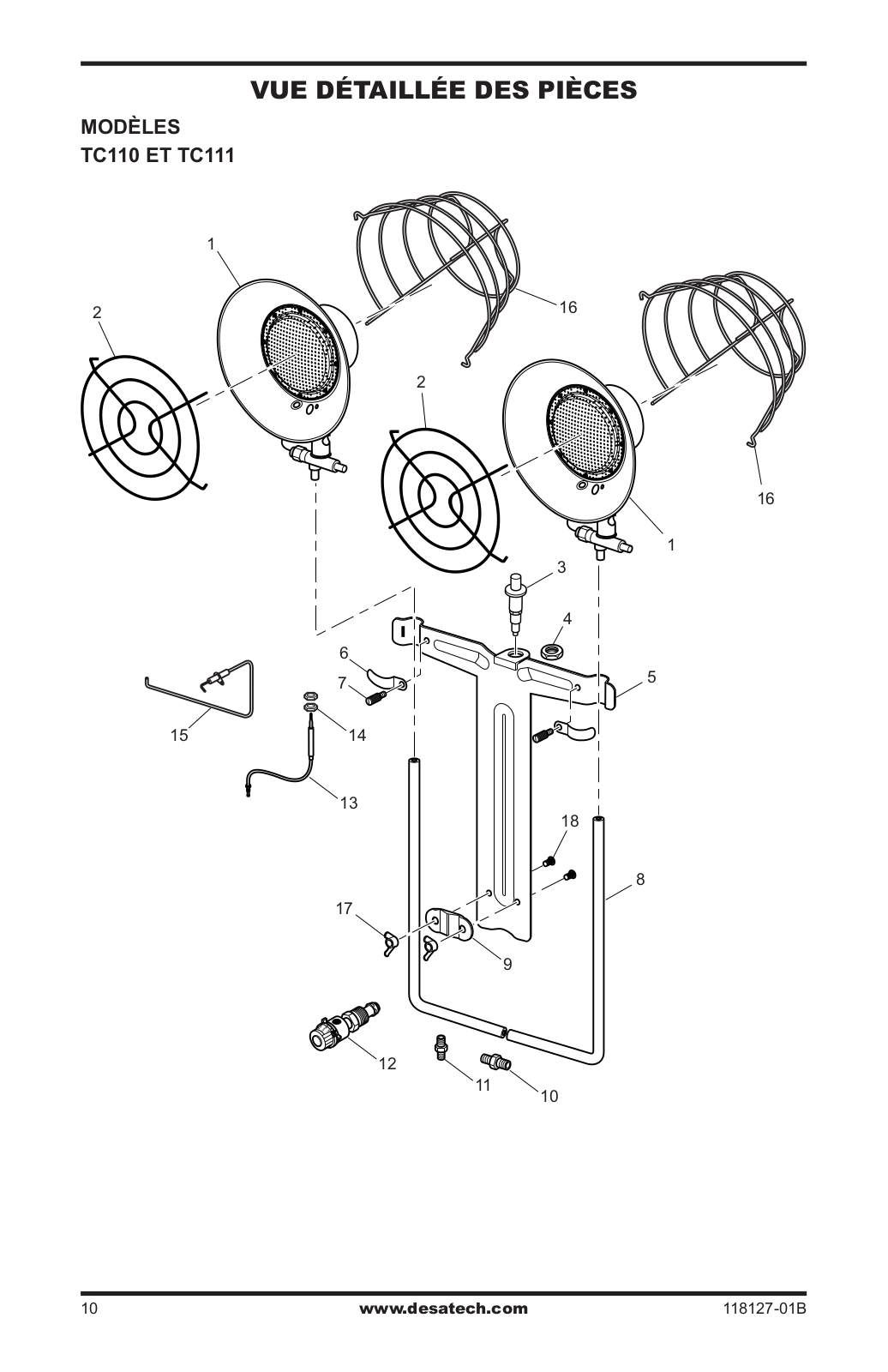 VUE DÉTAILLÉE DES PIÈCES

MODÈLES
TC110 ET TC111

1
2
16
2
16
1
3
4
5
6
7
15
14
13
18
8
17
9
12
11
10

10
www.desatech.com
118127-01B