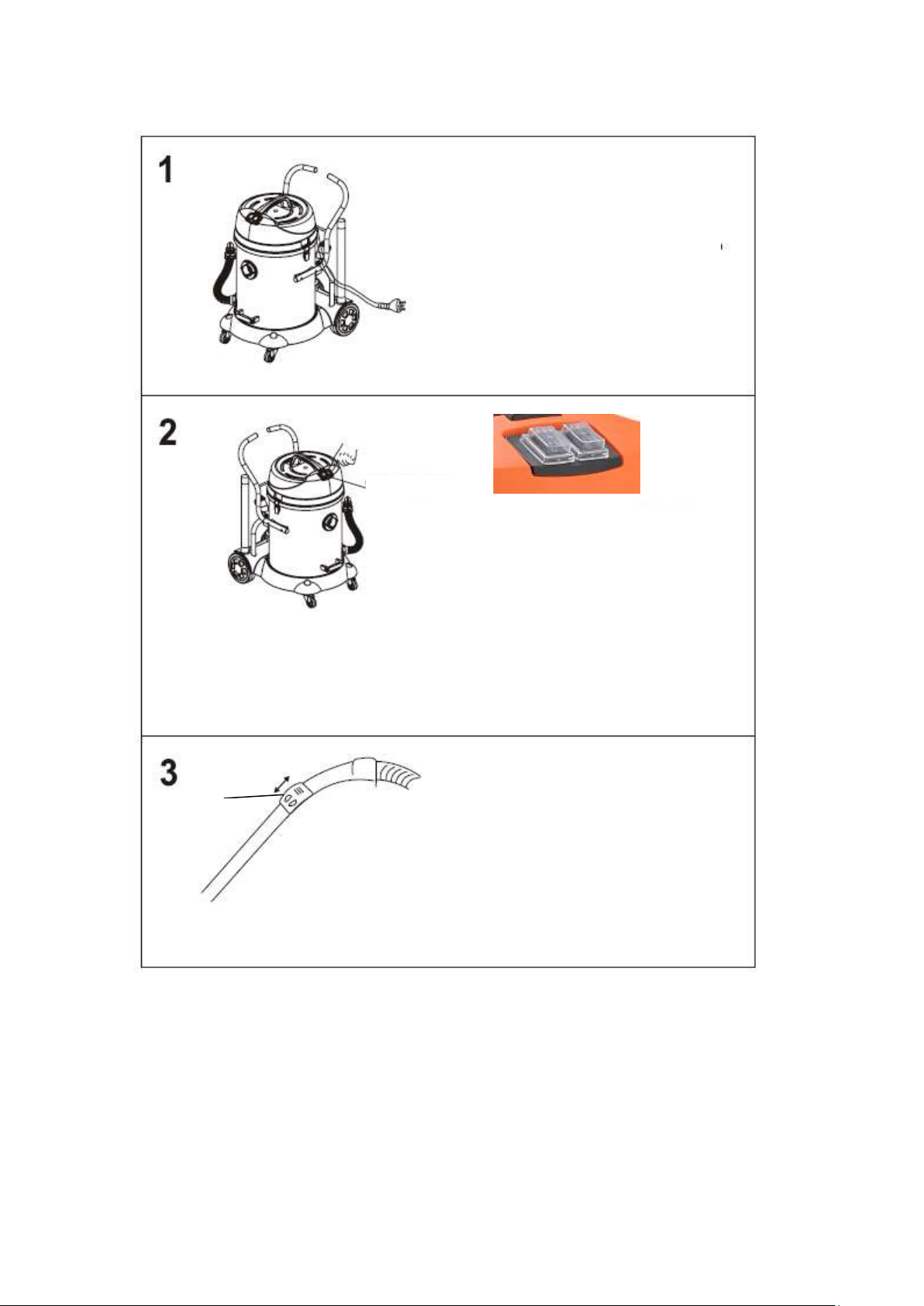 1

2

3