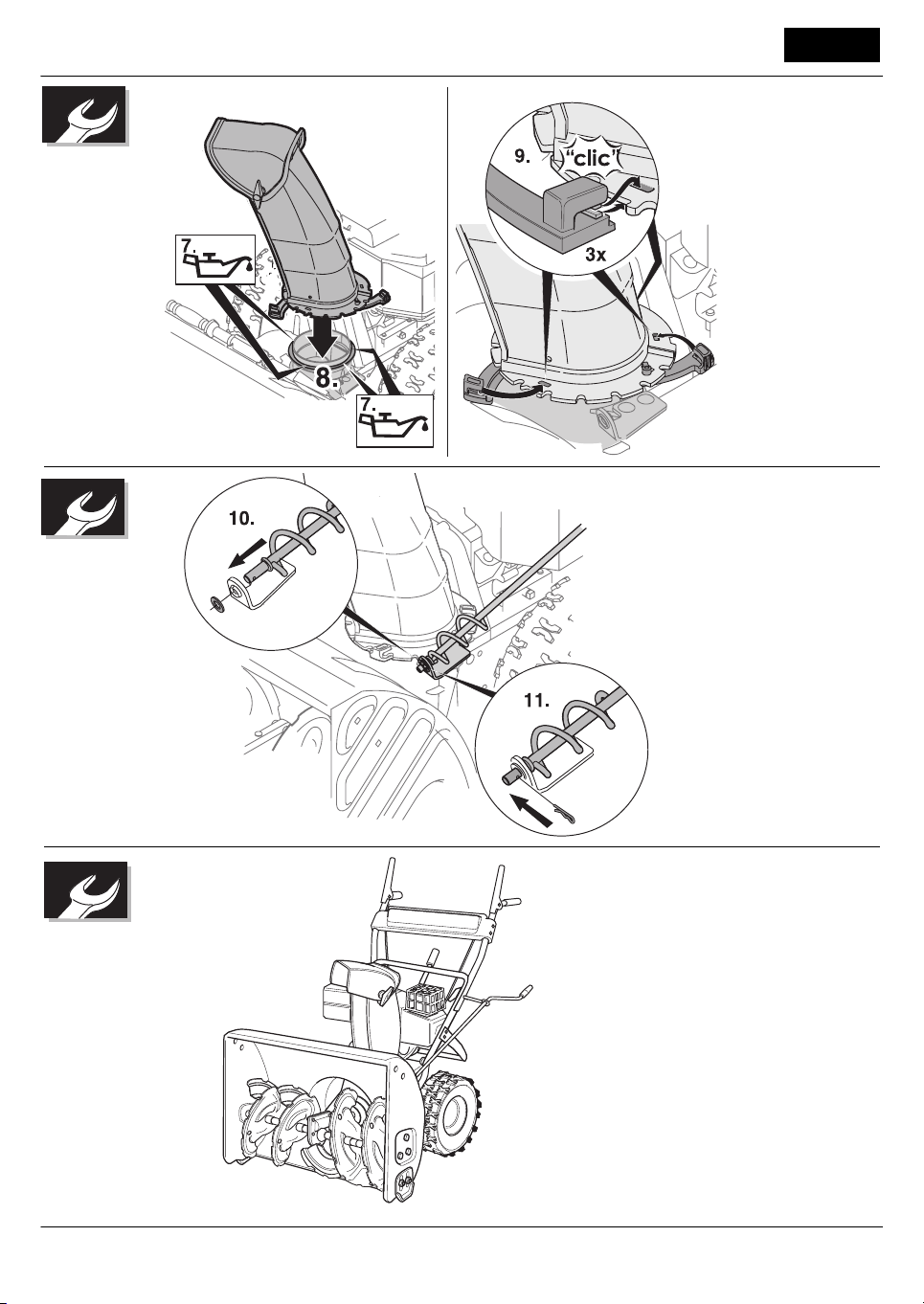 7.

8.

7.

9.

"clic"

3x

10.

11.