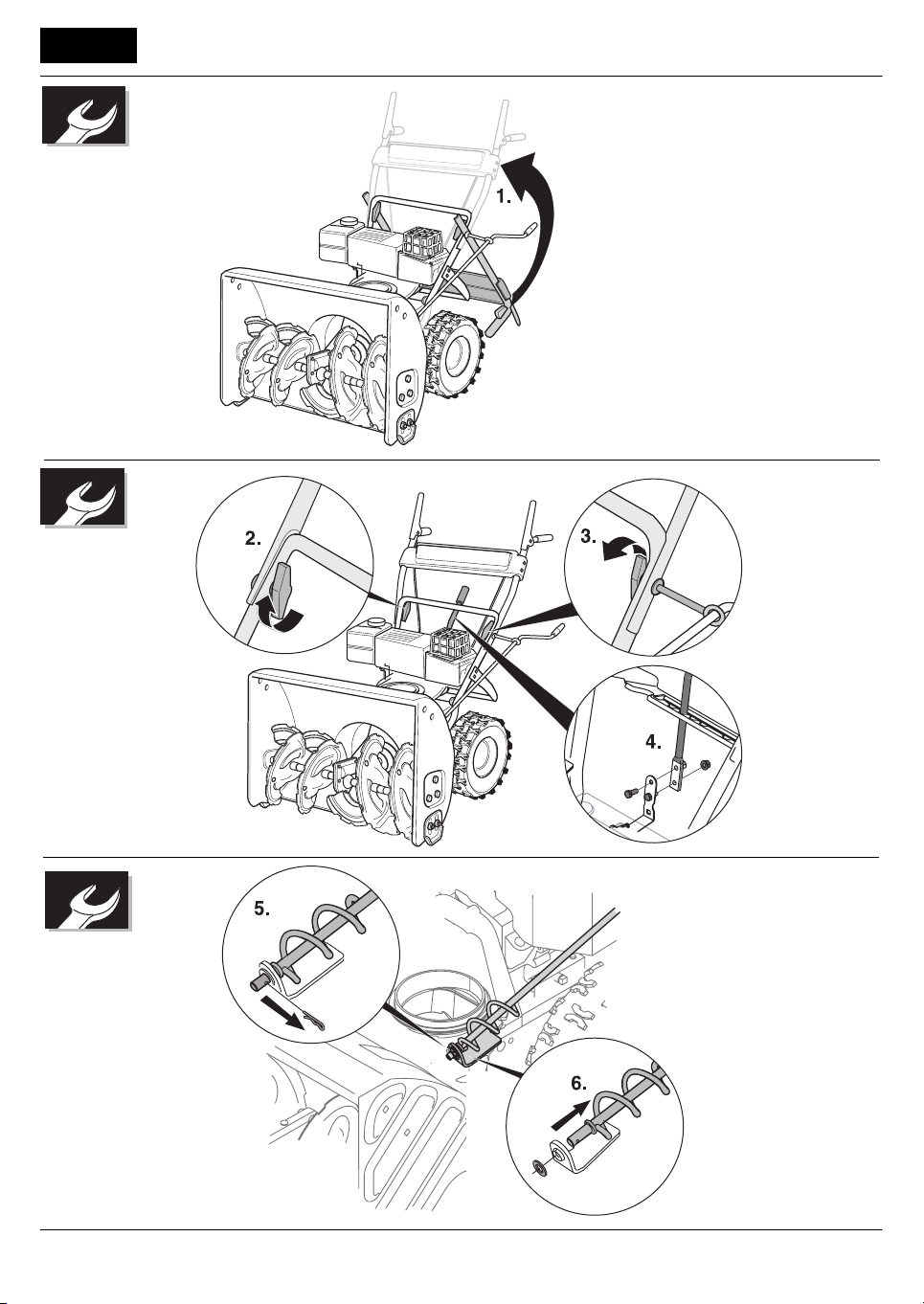 1.

2.

3.

4.

5.

6.