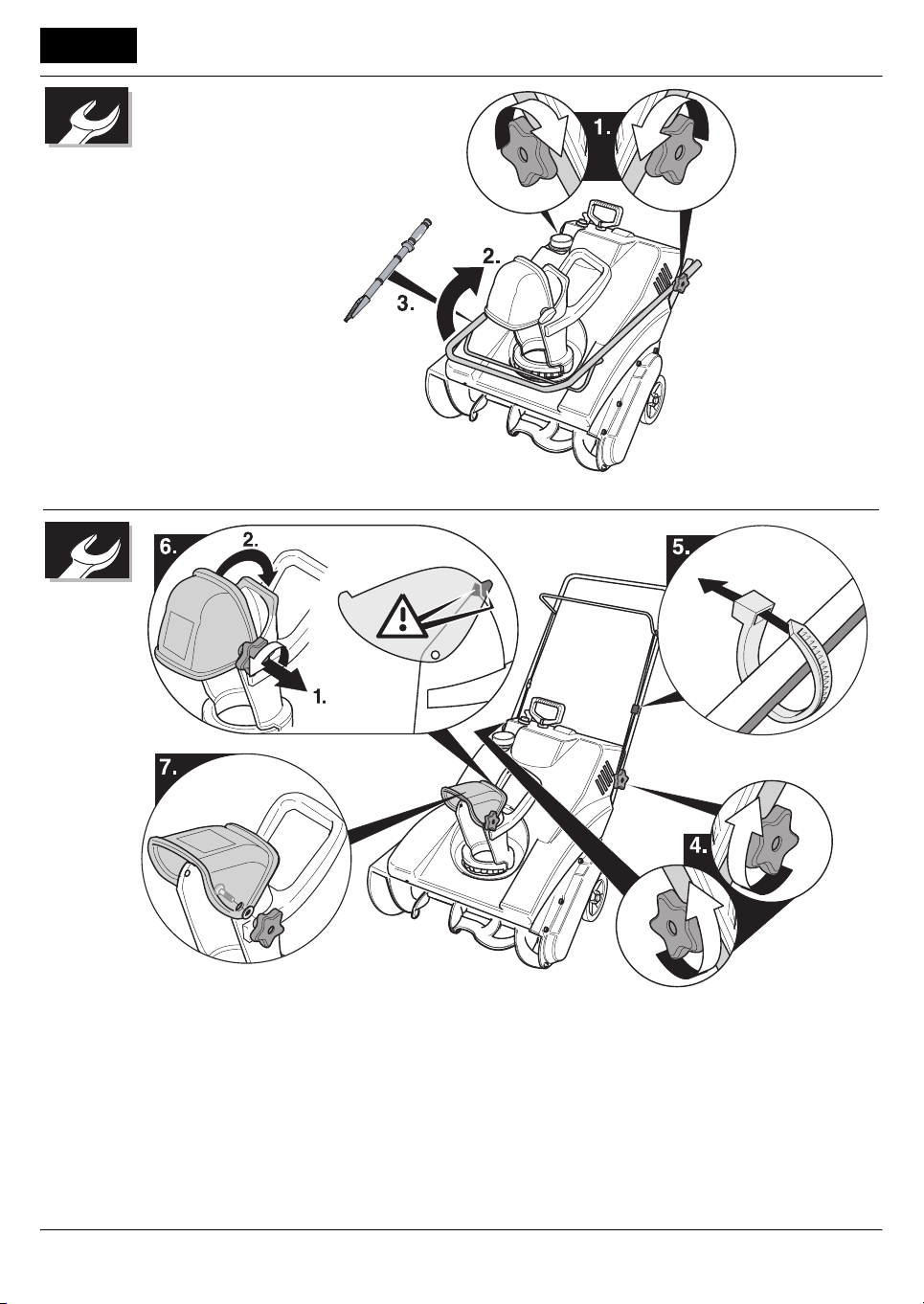 1.

2.

3.

6.

2.

1.

5.

7.

4.