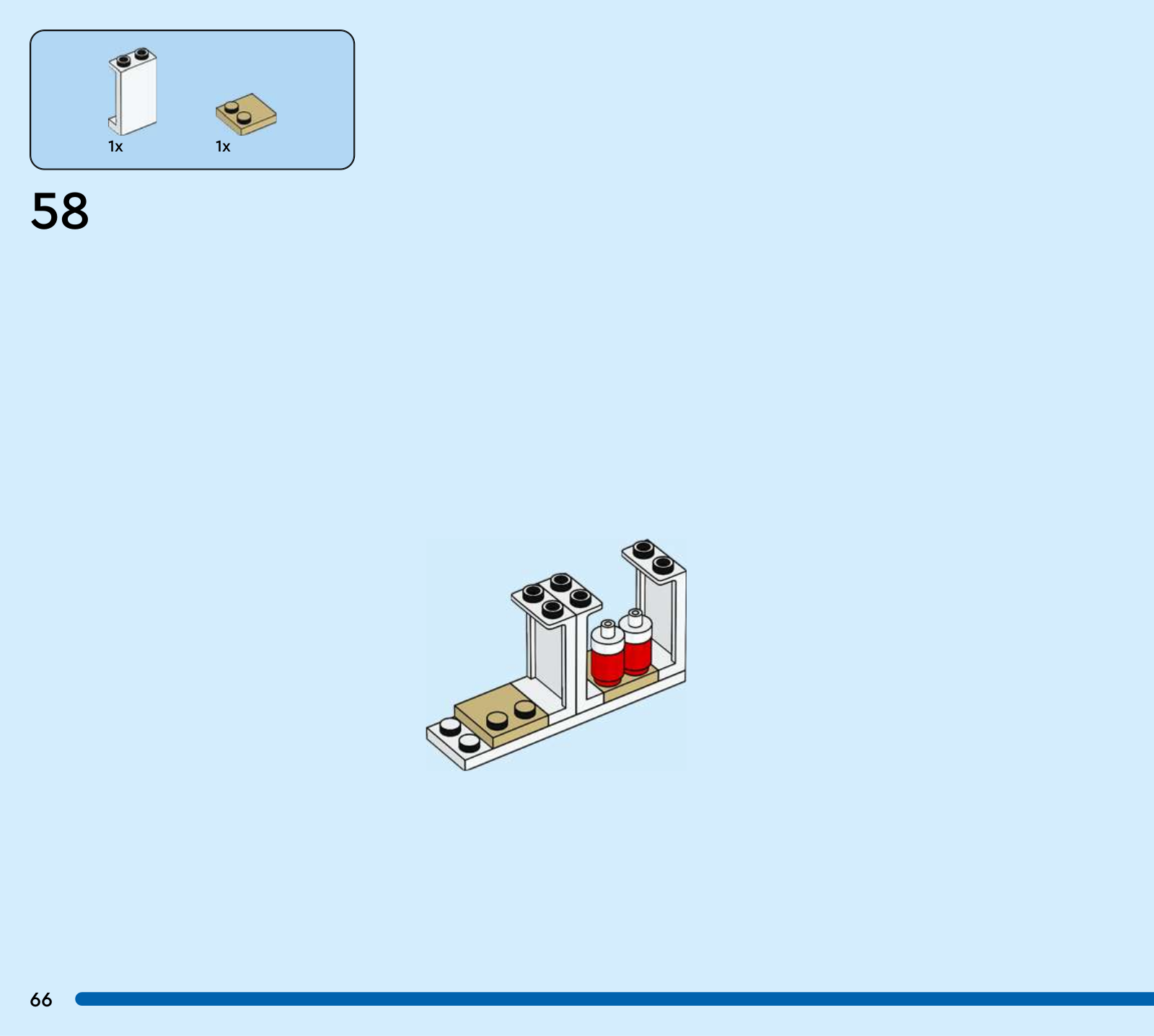 1x 1x

58

66