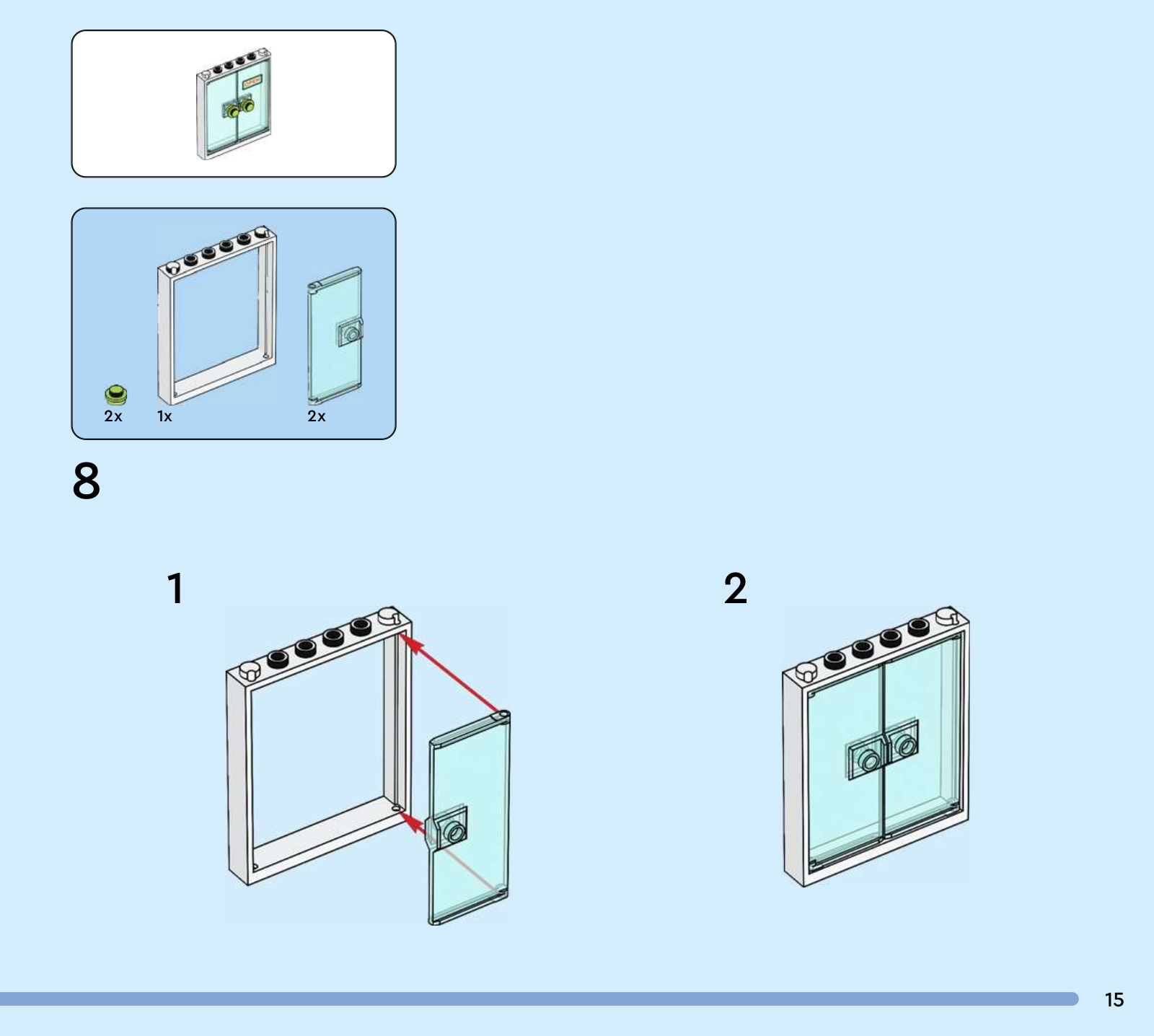 2x
1x
2x

8

1

2

15