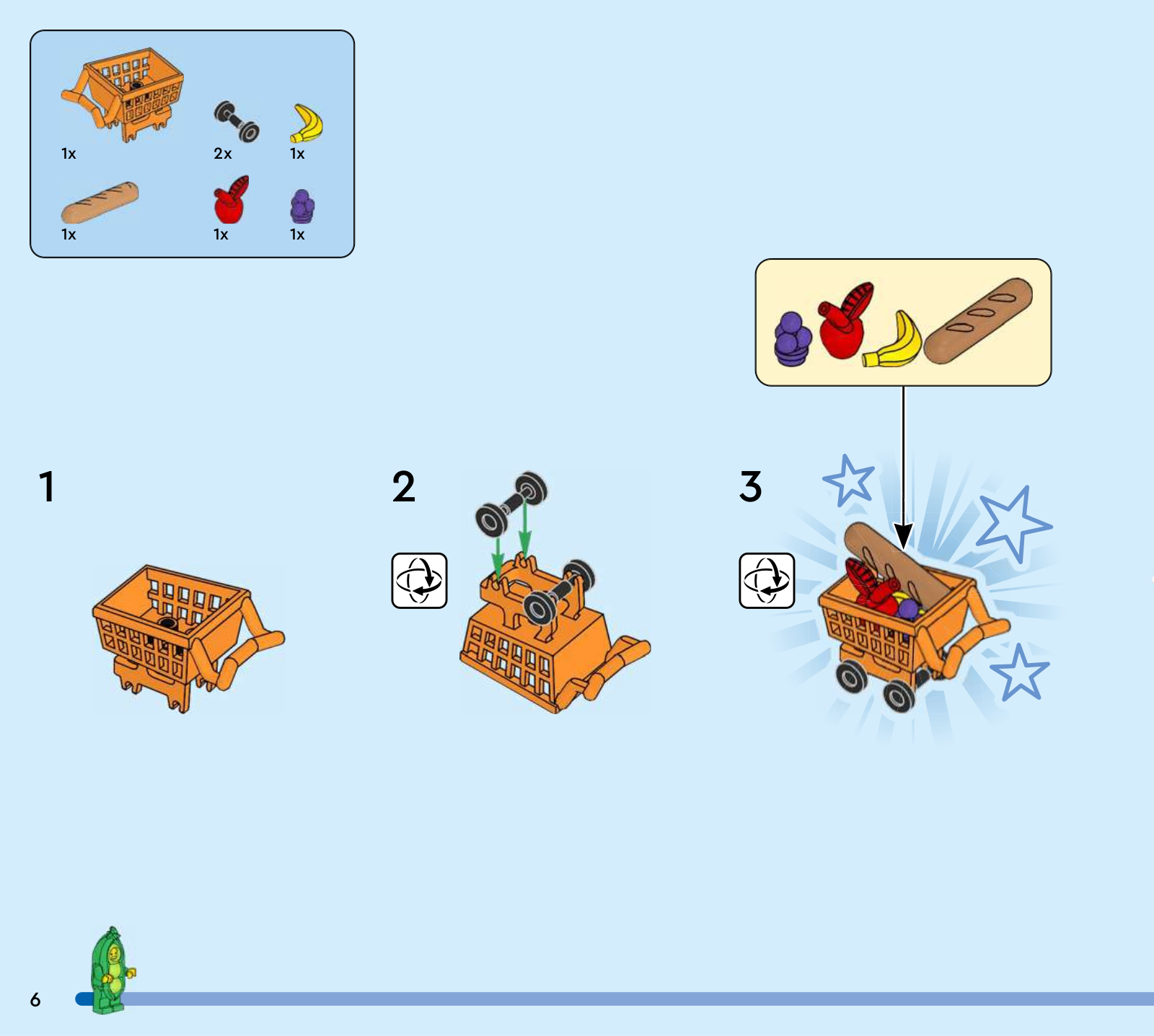 1x
2x
1x
1x
1x
1x

1

2

3

6