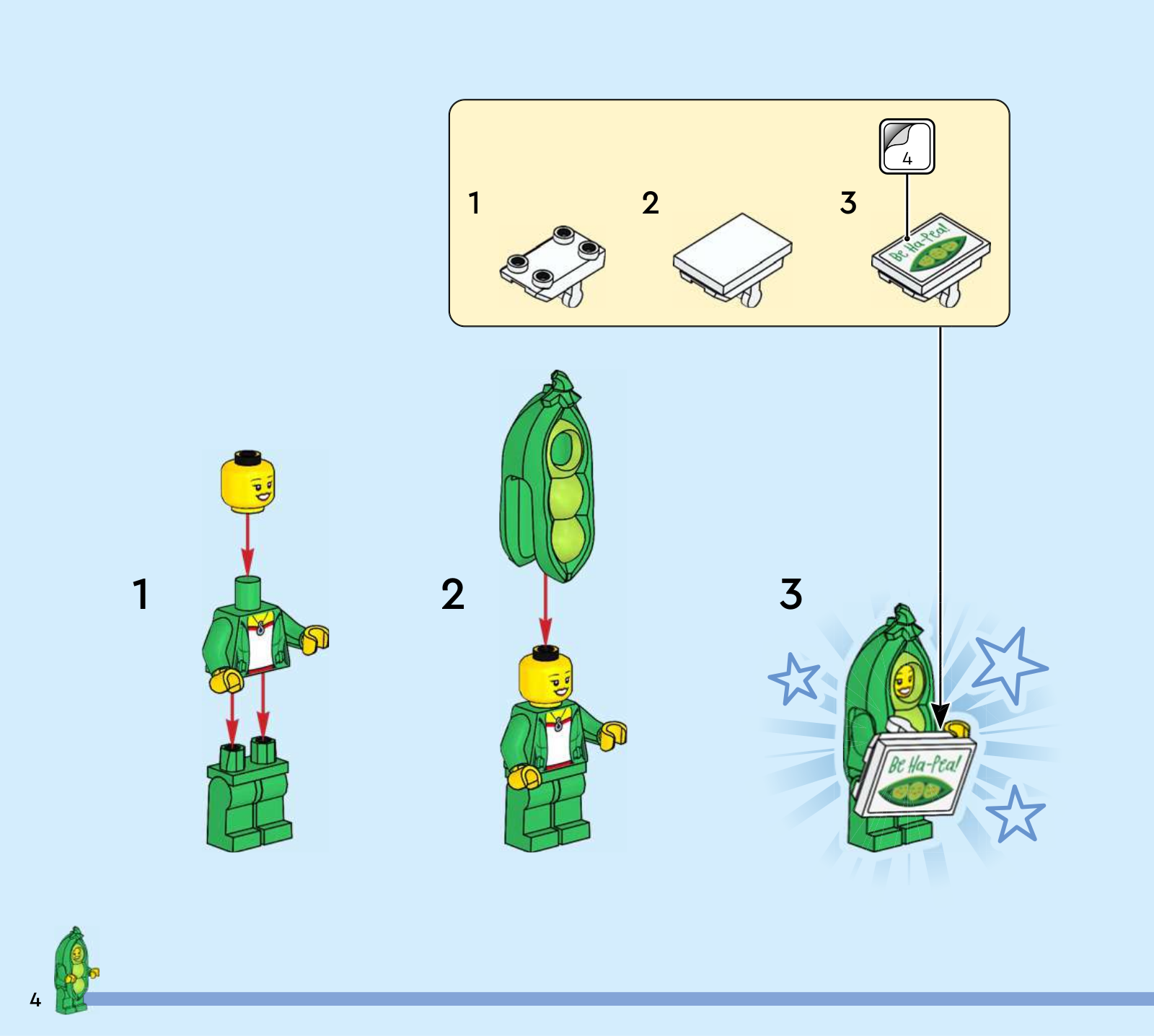 4

1

2

3

Be Ha-Pea!

1

2

3

Be Ha-Pea!

4